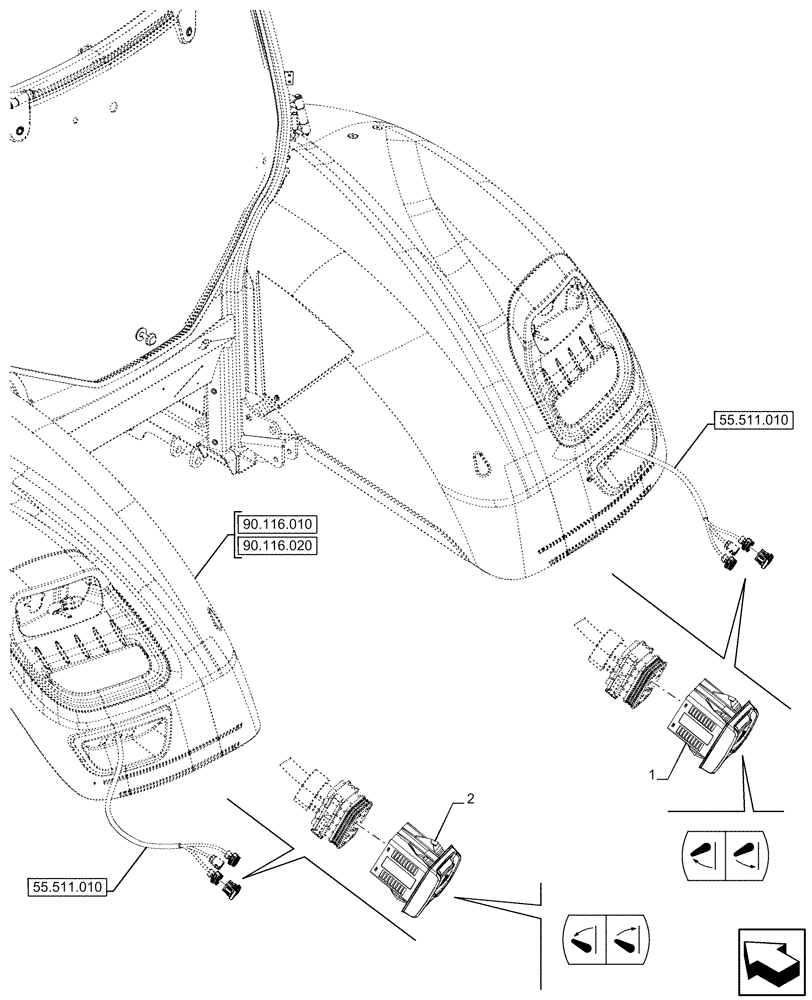 55.511.010

90.116.010
90.116.020

1

2

55.511.010