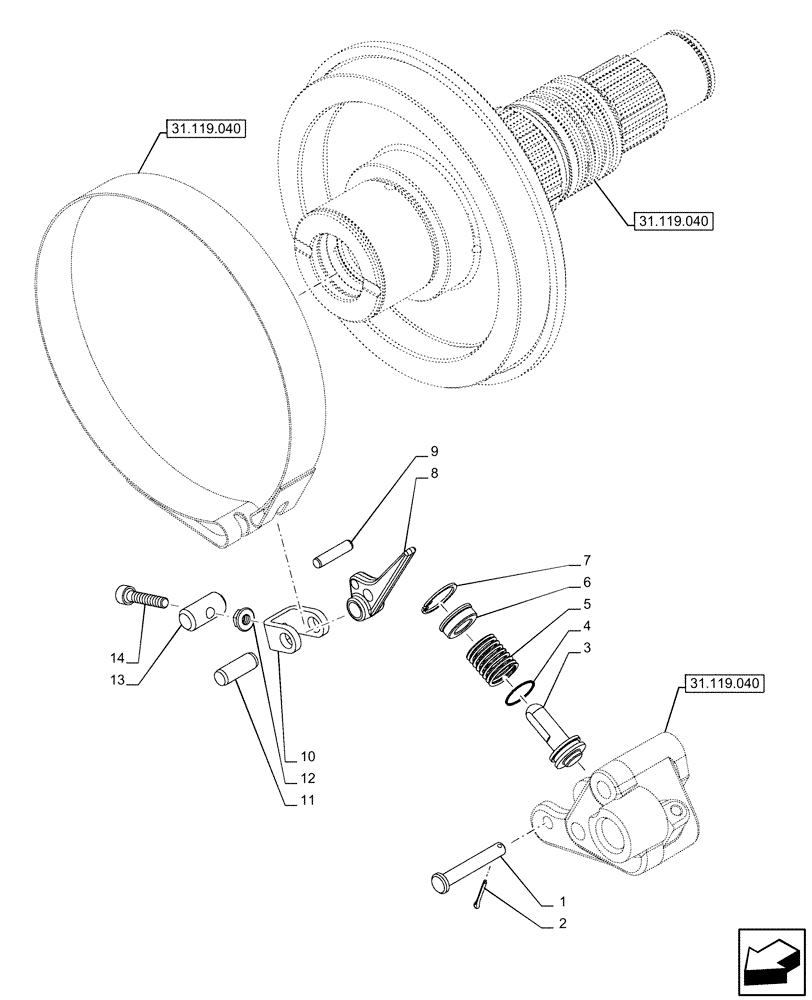 31.119.040

31.119.040

9

8

7

6

5

4

3

31.119.040

14

13

10

12

11

1

2