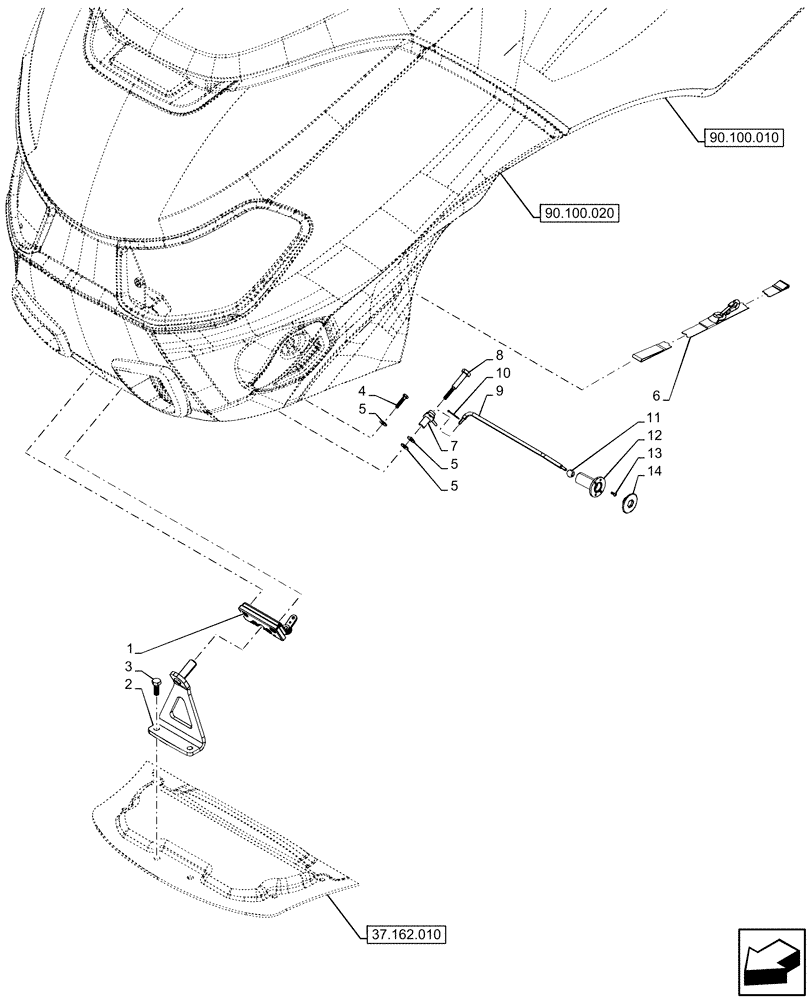 90.100.010

90.100.020

8
10
9
4
5
7
5
5
6
11
12
13
14
1
3
2

37.162.010