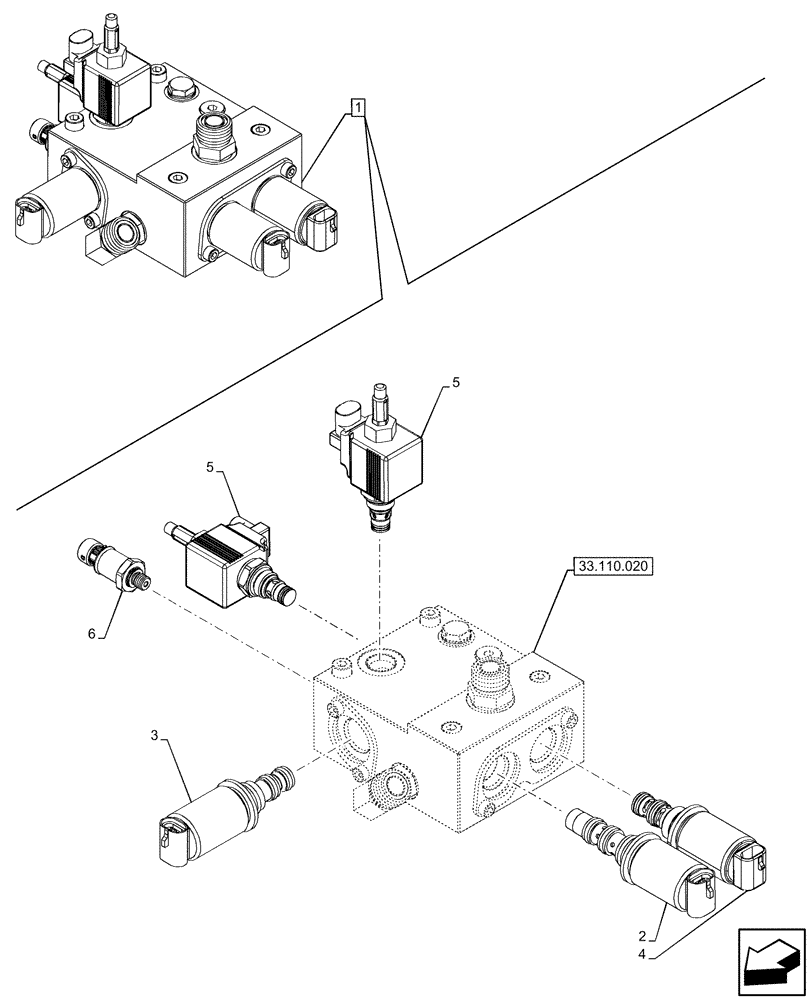 1

5

5

6

33.110.020

3

2

4