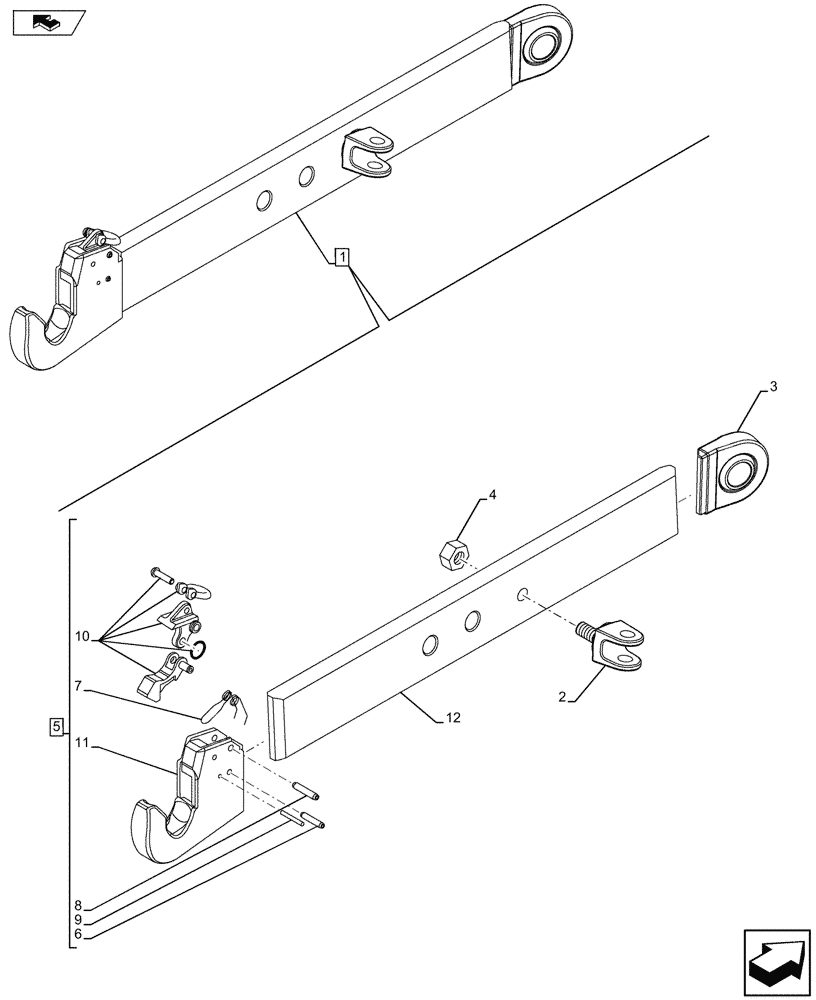 1
3
4
10
2
7
12
5
11
8
9
6