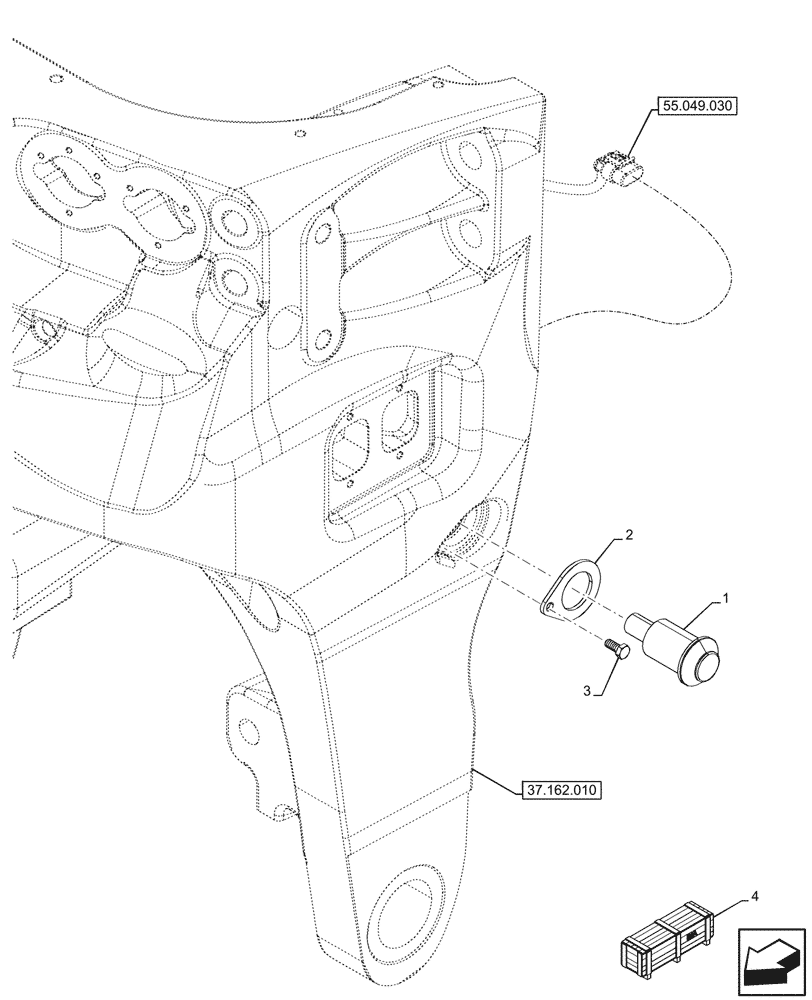 55.049.030

2

1

3

37.162.010

4