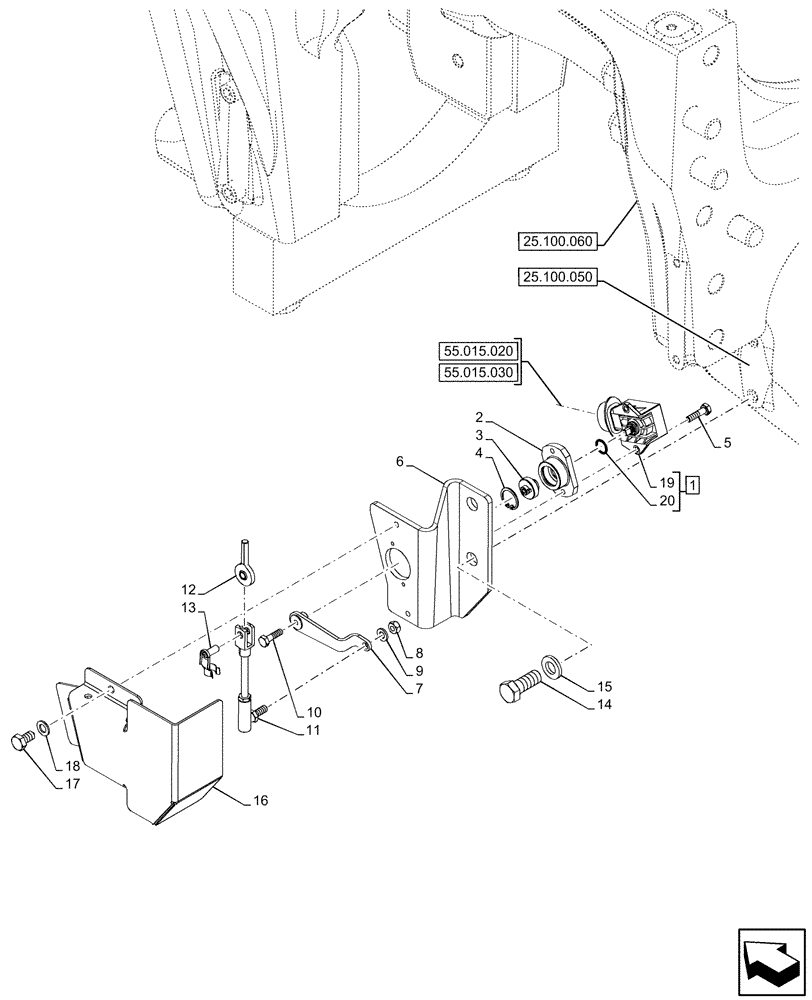 25.100.060
25.100.050
55.015.020
55.015.030
2
3
4
5
6
19
20
1
12
13
8
9
7
10
11
15
14
18
17
16