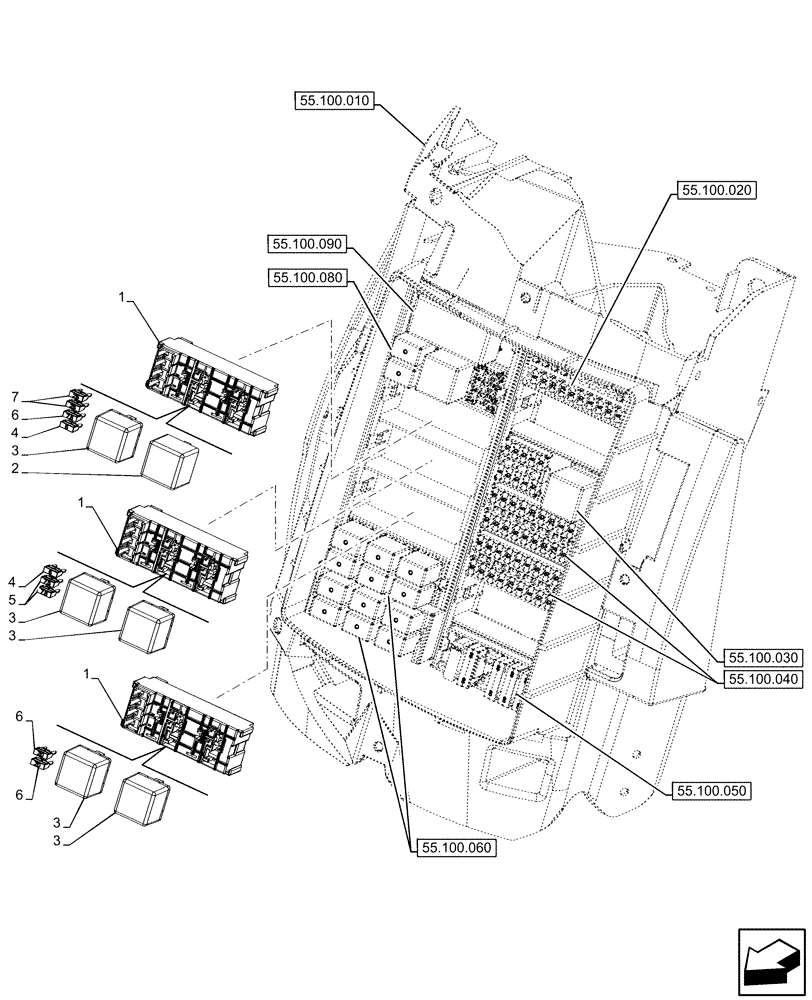 55.100.010

55.100.020

55.100.090

55.100.080

1

7
6
4
3
2

1

4
5
3
3

1

6
6

3
3

55.100.030

55.100.040

55.100.050

55.100.060