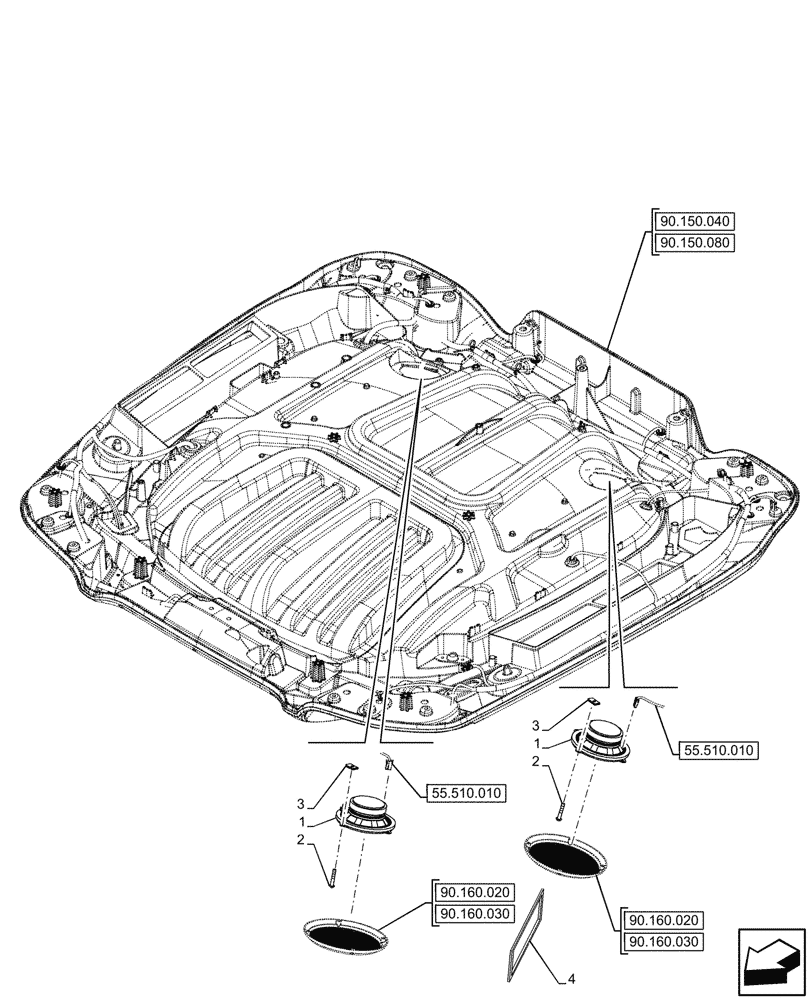 90.150.040
90.150.080

3
1
2
55.510.010

3
1
2
55.510.010

90.160.020
90.160.030

90.160.020
90.160.030

4