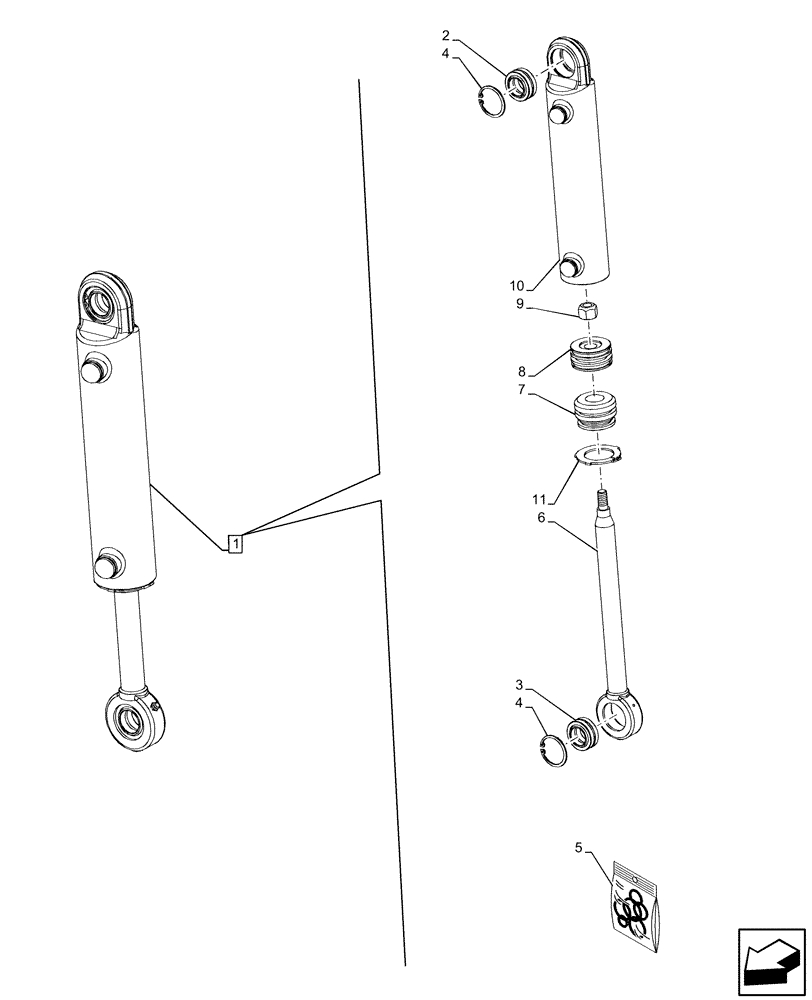 2
4
10
9
8
7
11
6
1
3
4
5