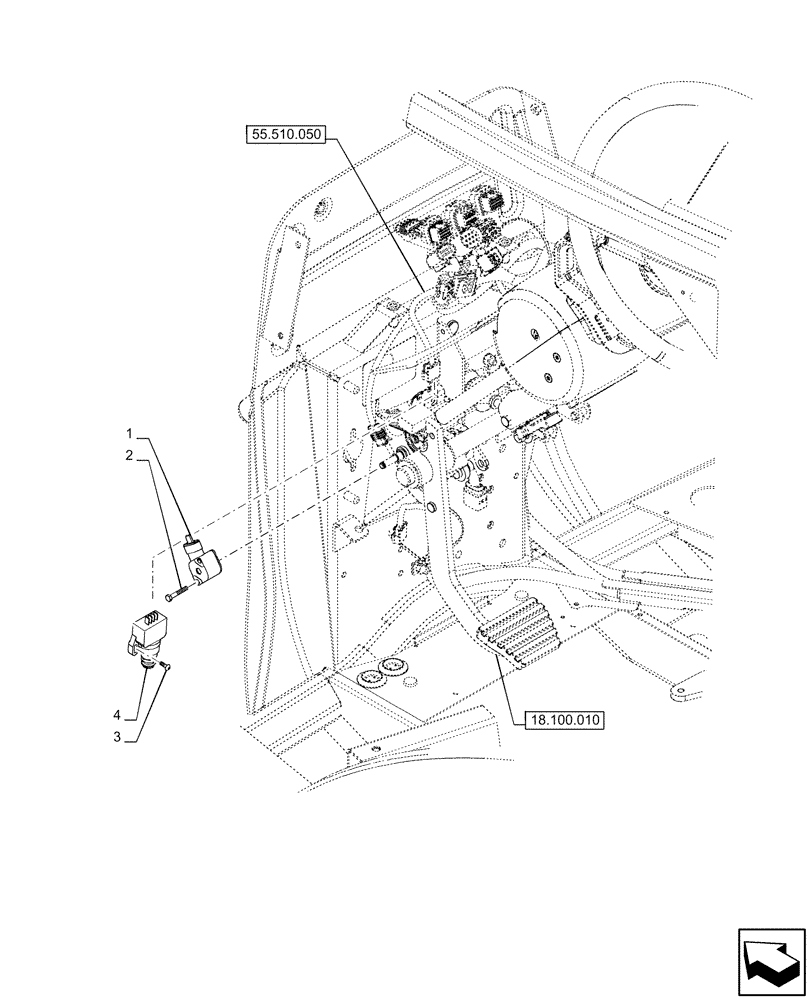 55.510.050

1
2

4
3

18.100.010