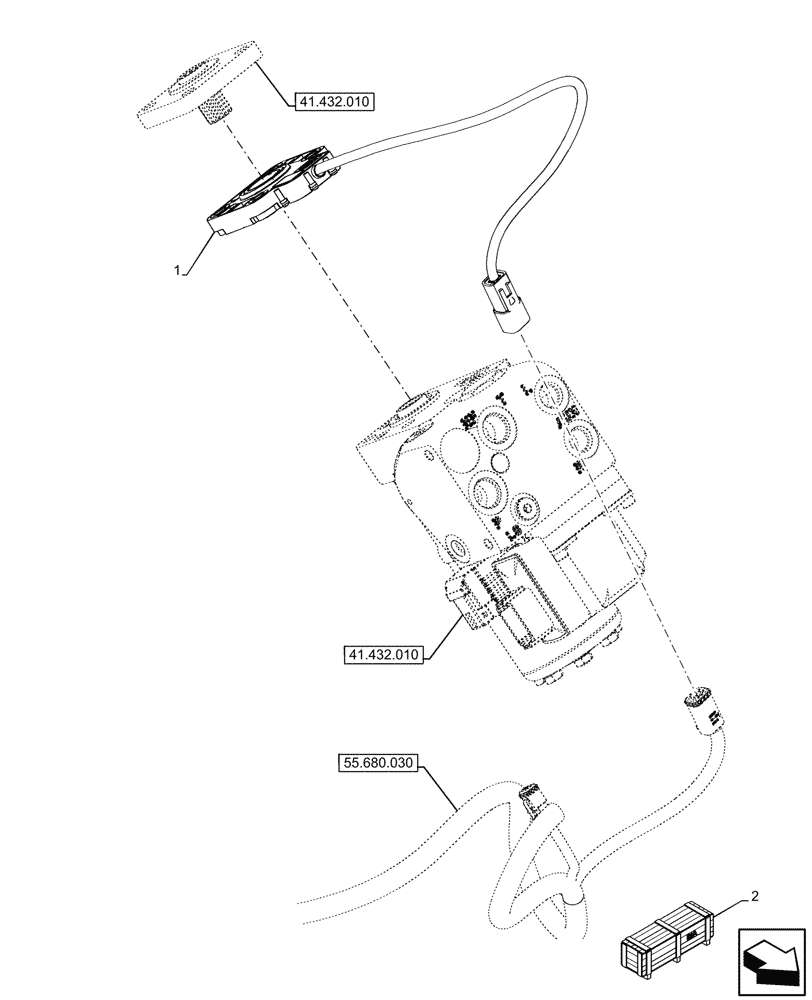 41.432.010

1

41.432.010

55.680.030

2