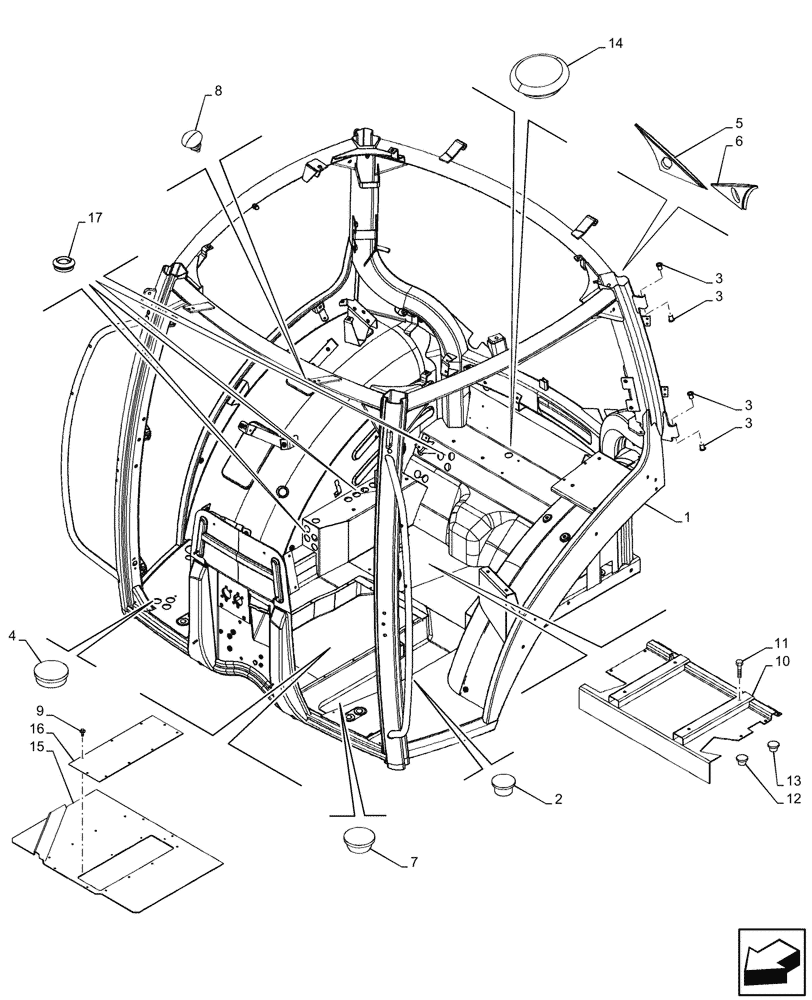 14
8
5
6
17
3
3
3
3
1
4
11
10
9
16
15
13
12
2
7