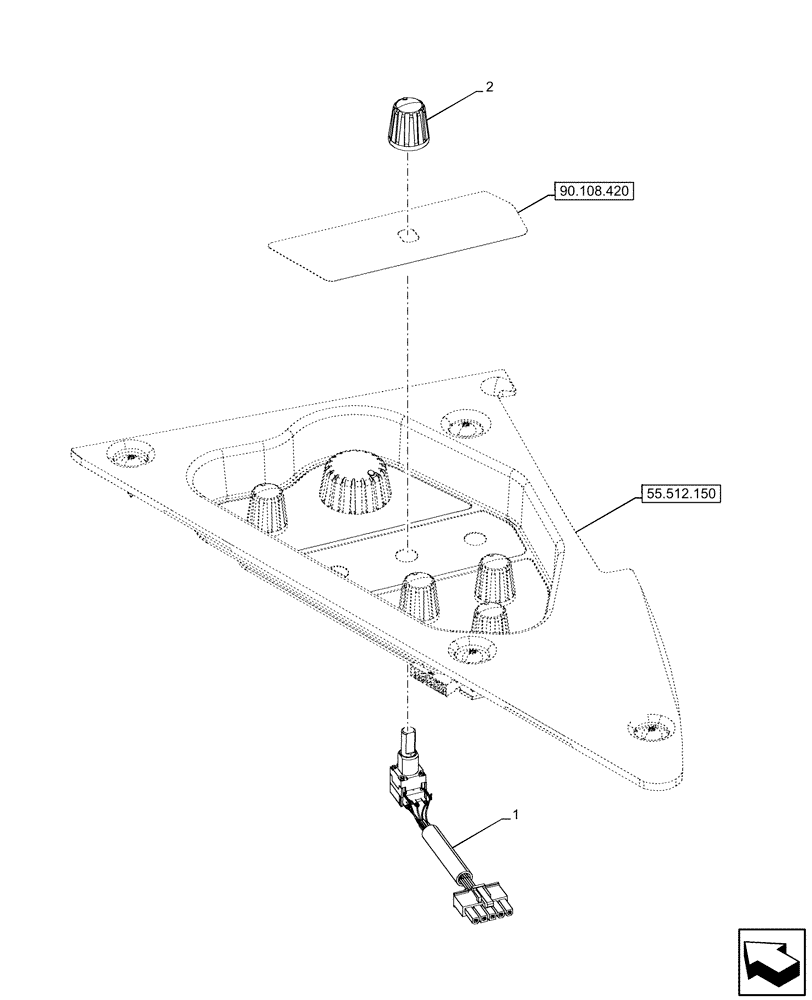 2

90.108.420

55.512.150

1