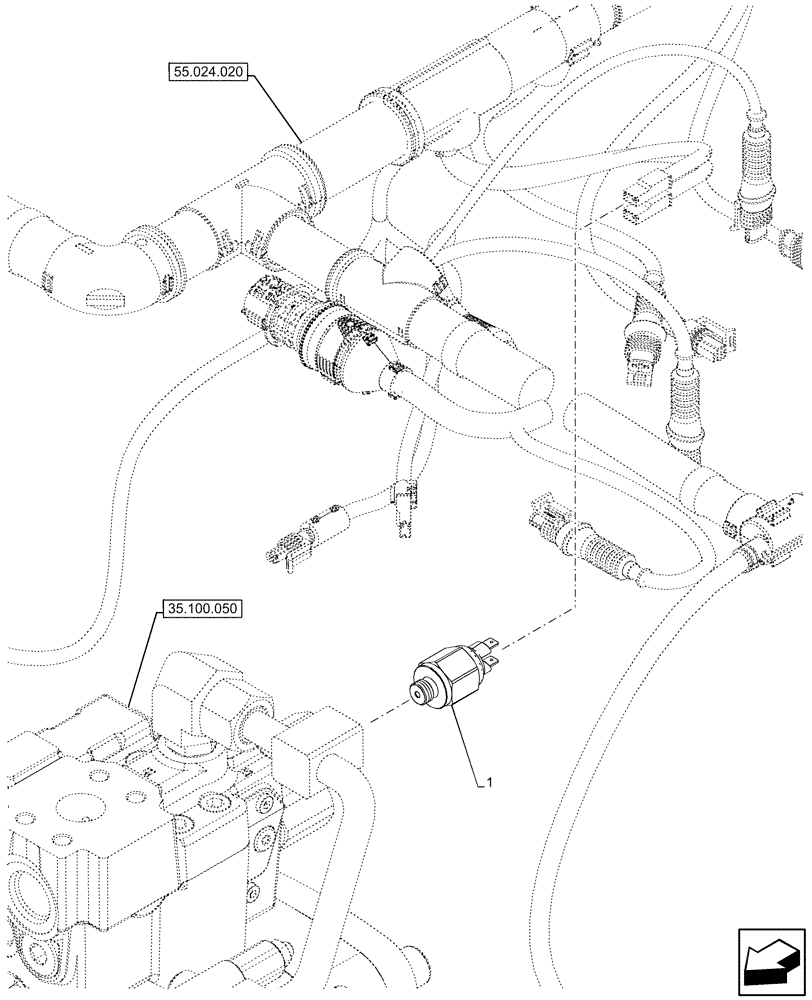 55.024.020

35.100.050

1