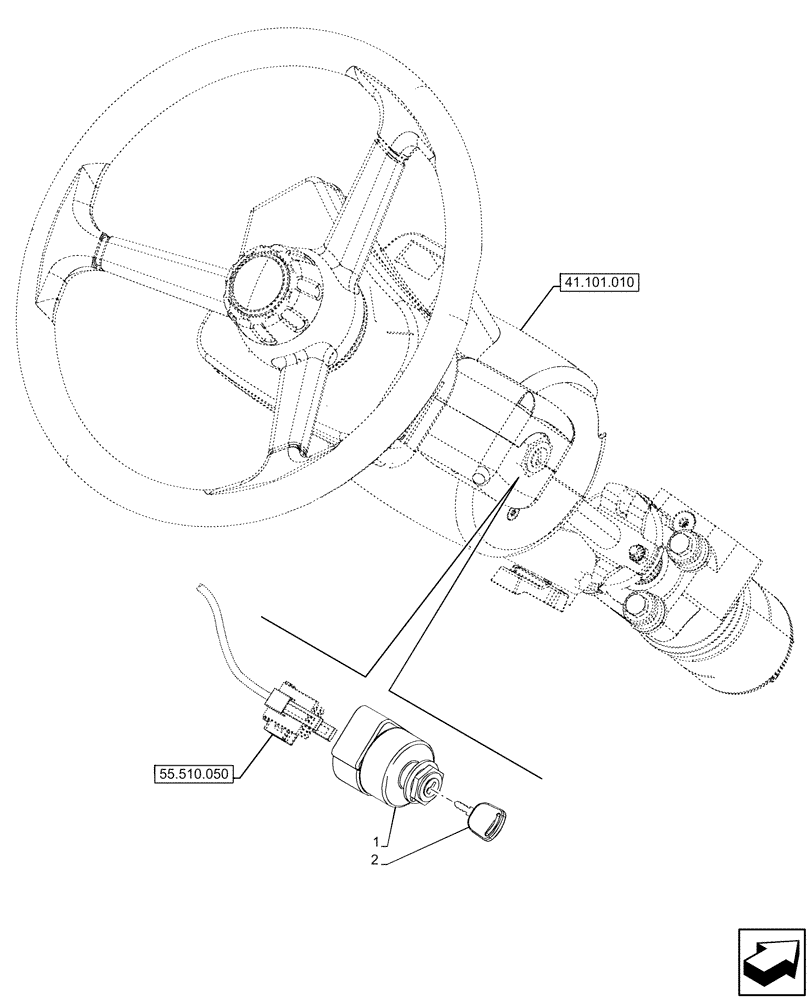 41.101.010

55.510.050

1

2