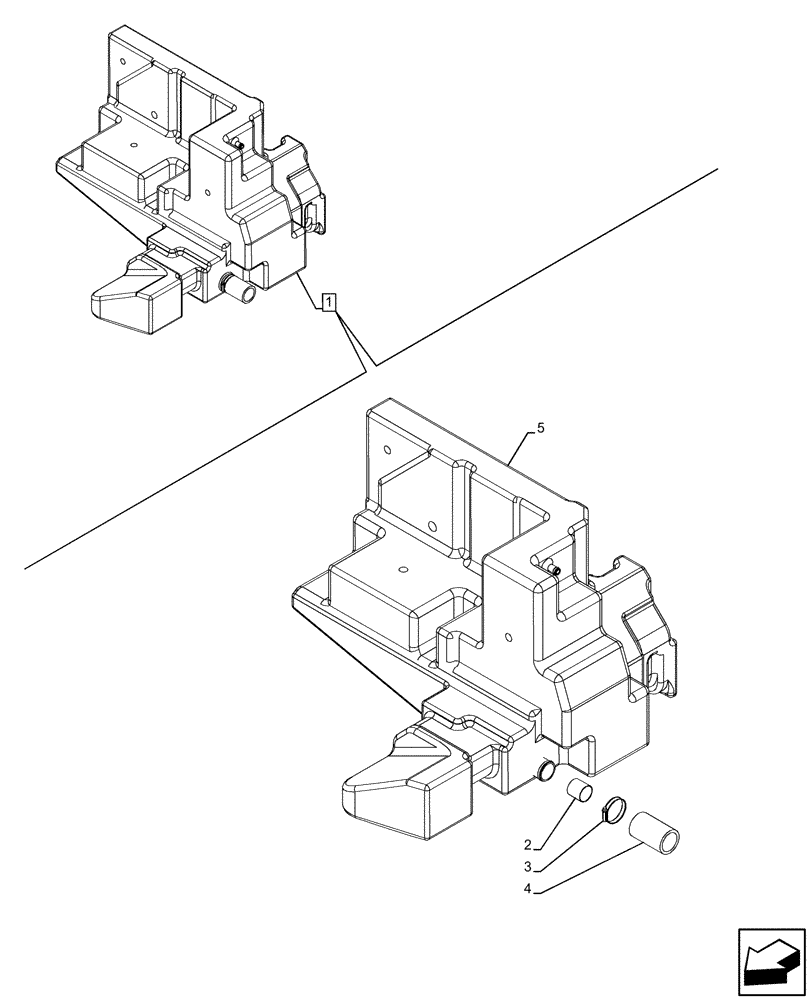 1
5
2
3
4