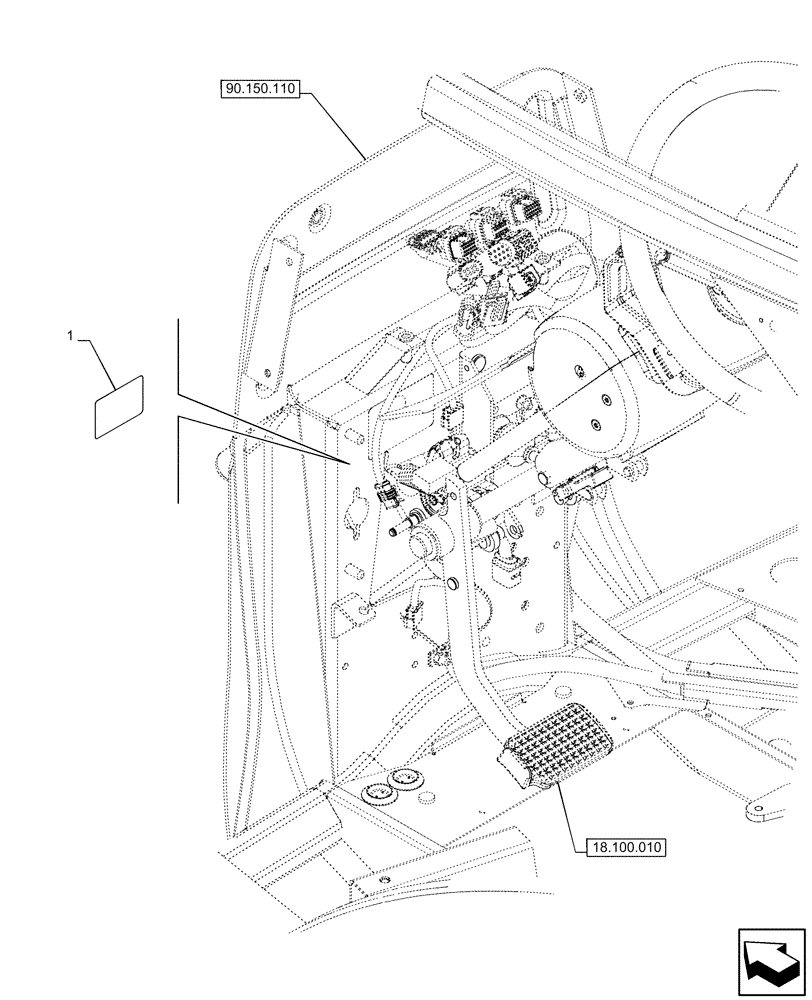 90.150.110

1

18.100.010