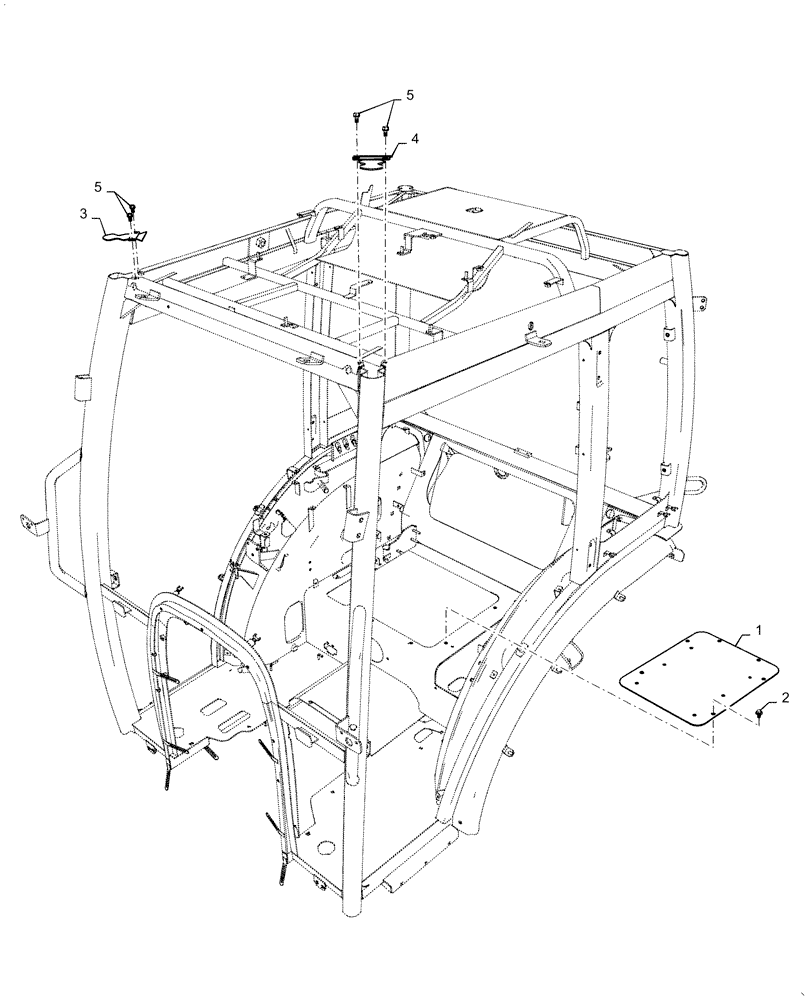 5
4
5
3
1
2