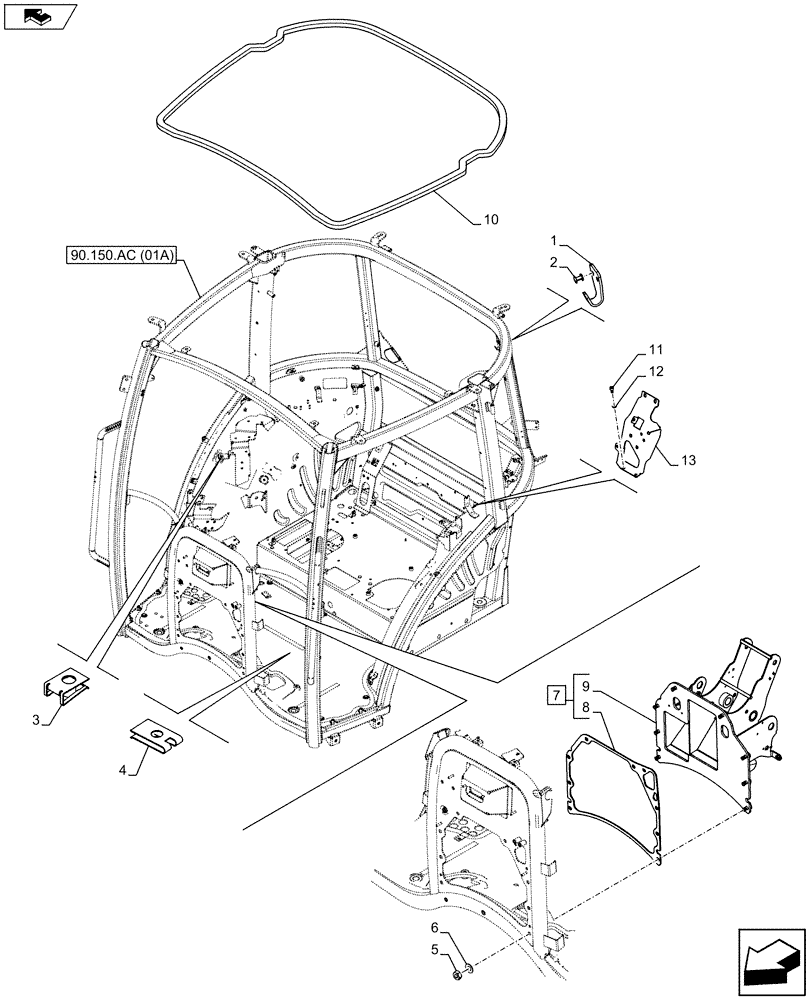 10

90.150.AC (01A)

1
2

11
12
13

3
4

7
9
8

6
5