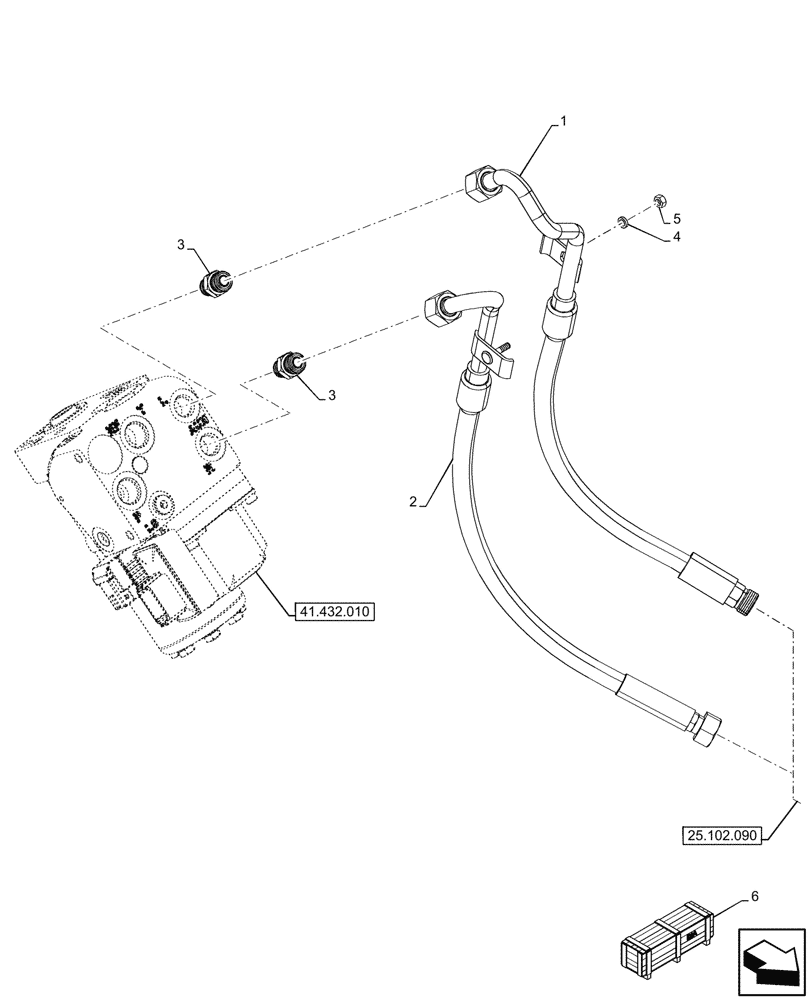 1
5
4
3
3
2
41.432.010
25.102.090
6