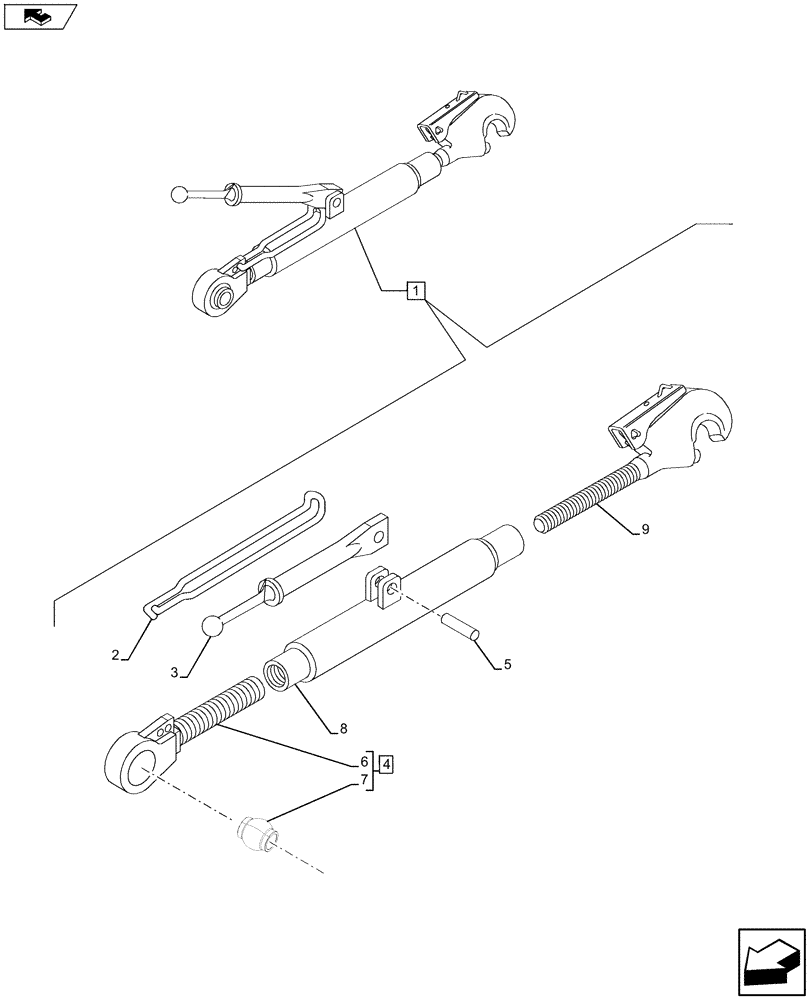 1
9
2
3
5
8
6
7
4