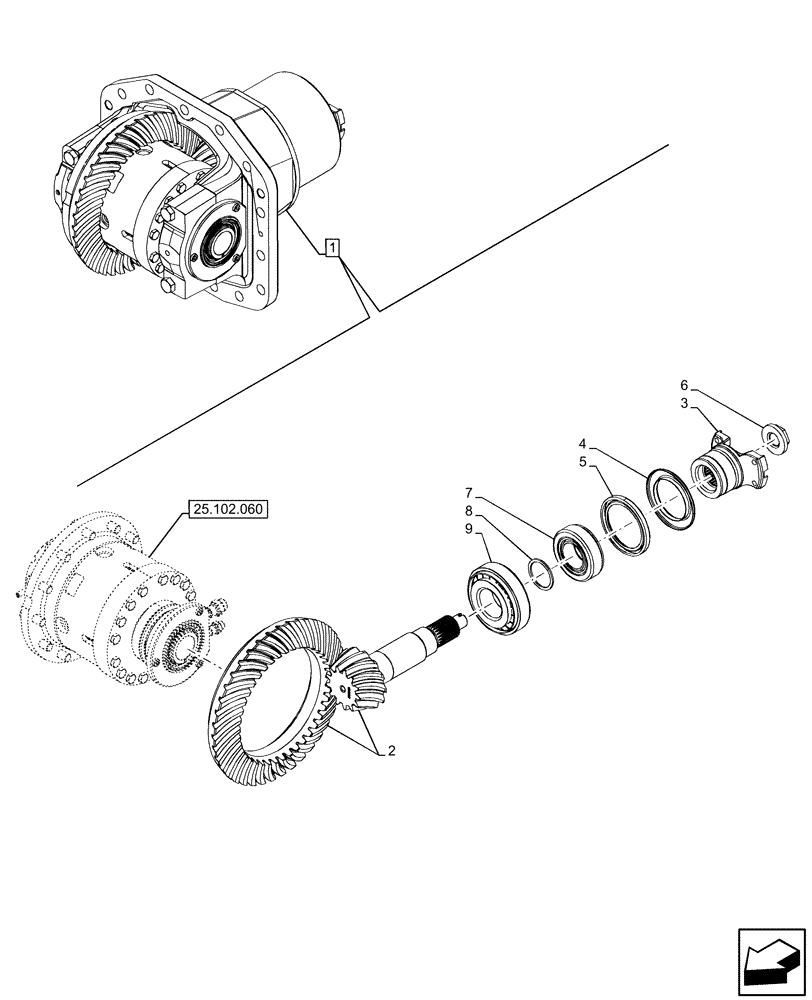 1

6
3
4
5
7
8
9

25.102.060

2