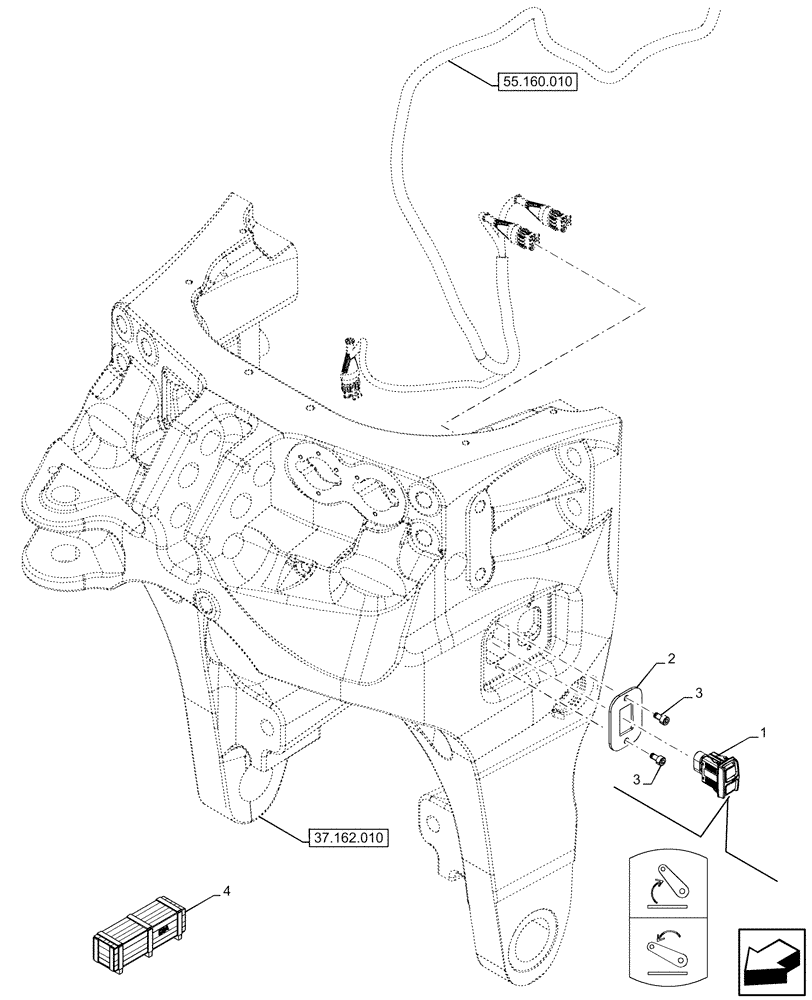 55.160.010

2

3

1

3

37.162.010

4