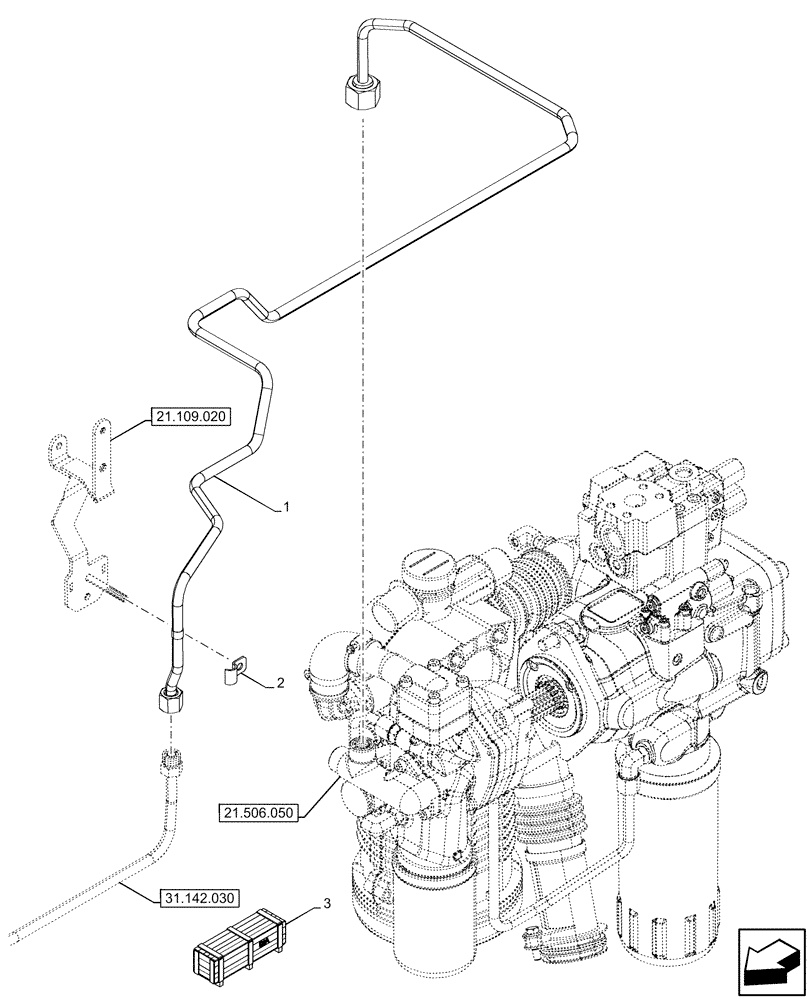 21.109.020
1
2
21.506.050
31.142.030
3