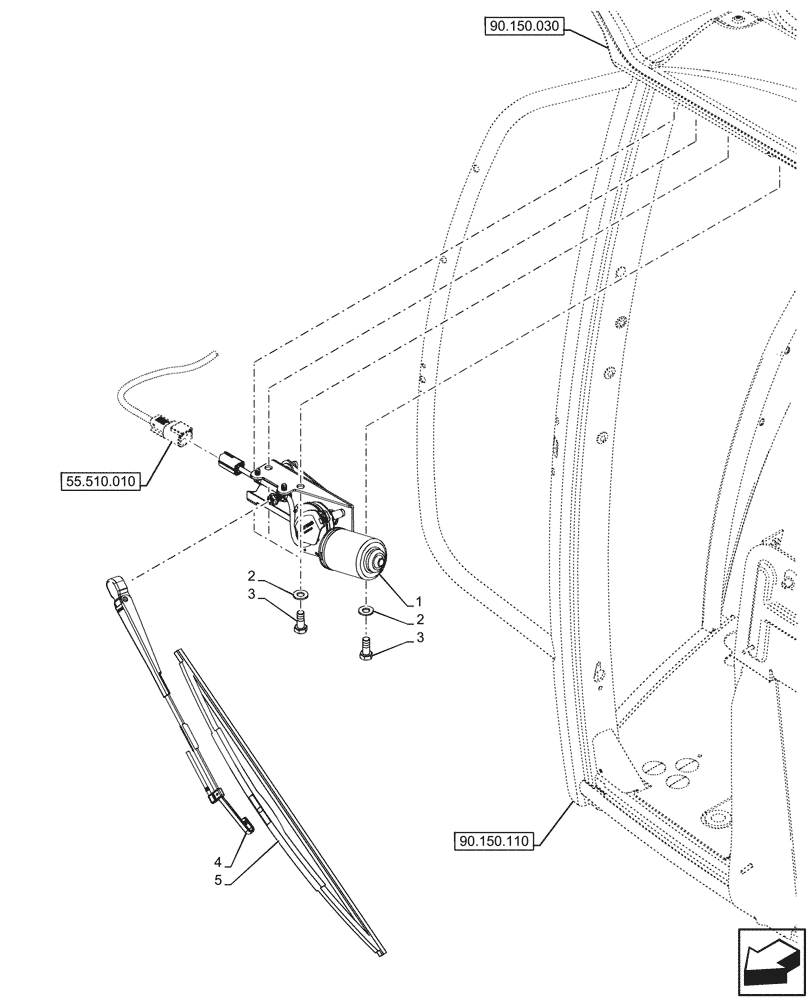 90.150.030

55.510.010

2
3
1
2
3

4
5

90.150.110