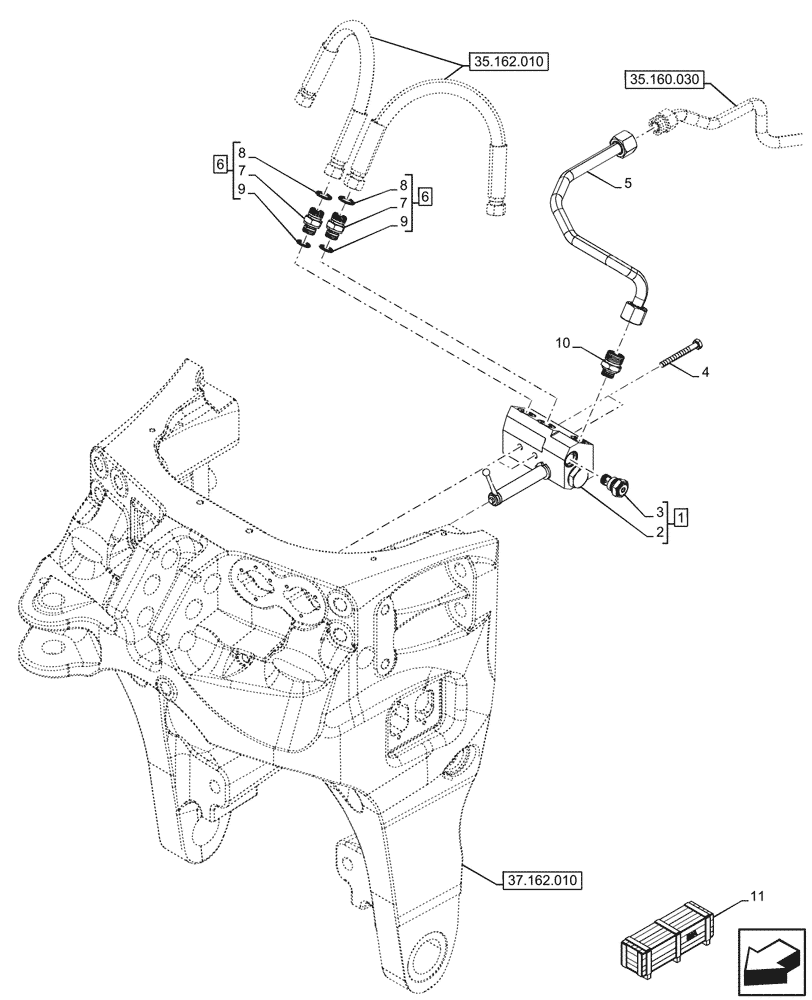 35.162.010

35.160.030

6
8
7
9

8
7
9
6

5

10

4

3
2
1

37.162.010

11