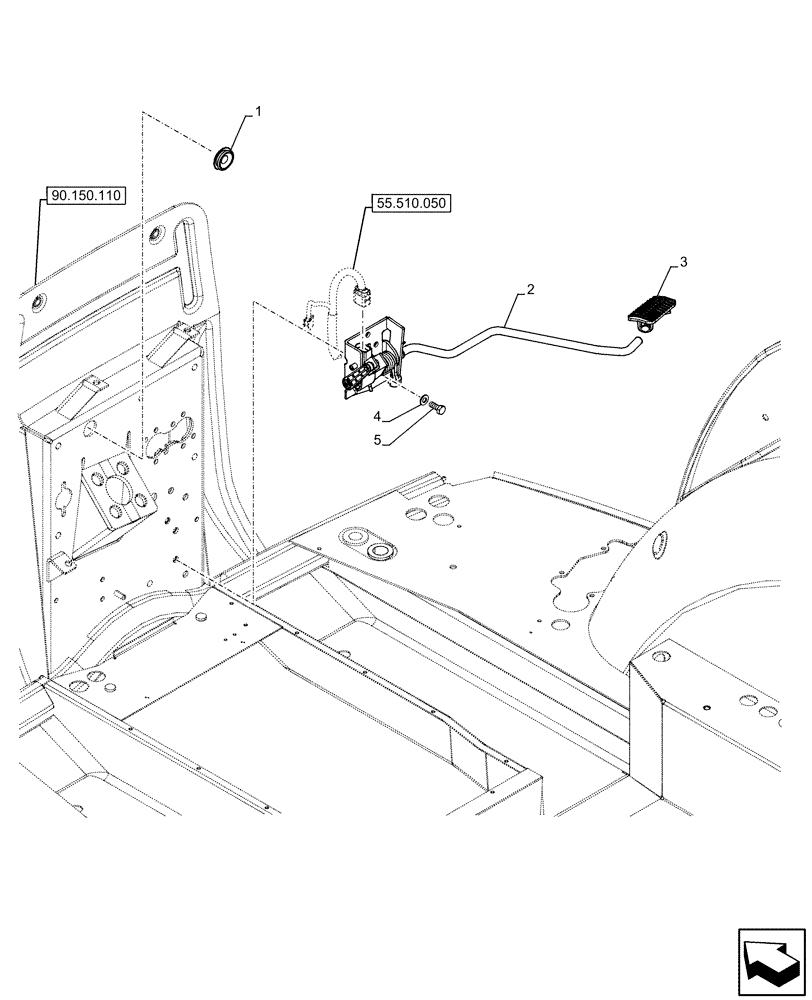 1
90.150.110
55.510.050
2
3
4
5