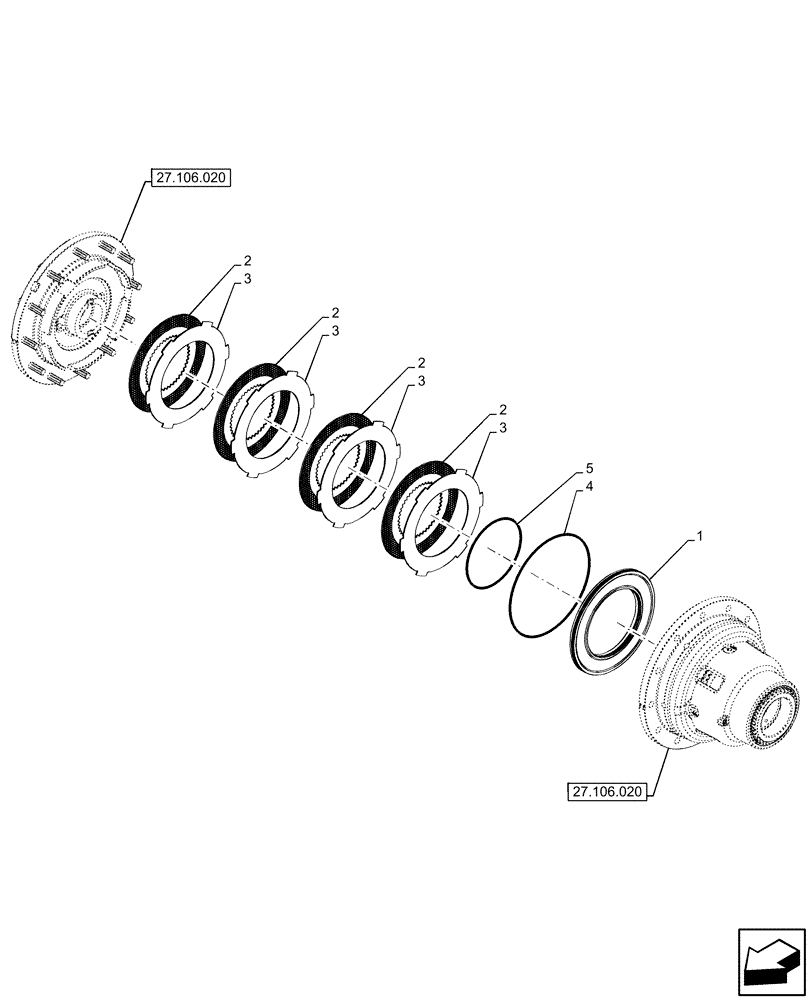 27.106.020

2
3
2
3
2
3
2
3
5
4
1

27.106.020