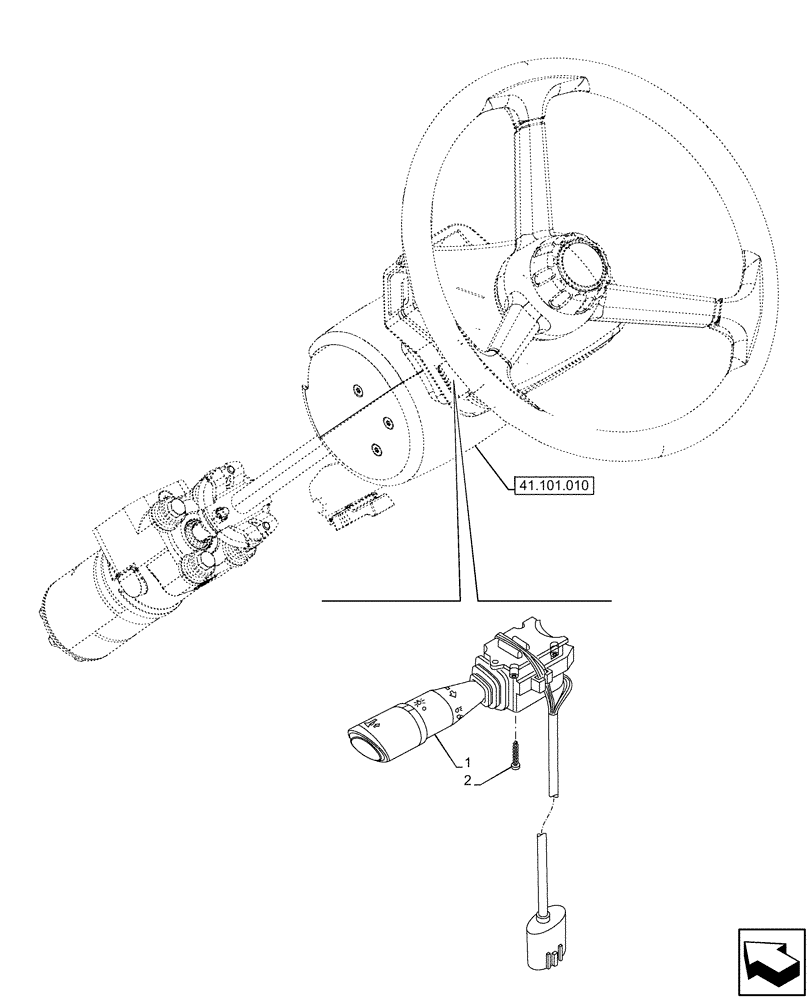 41.101.010

1
2