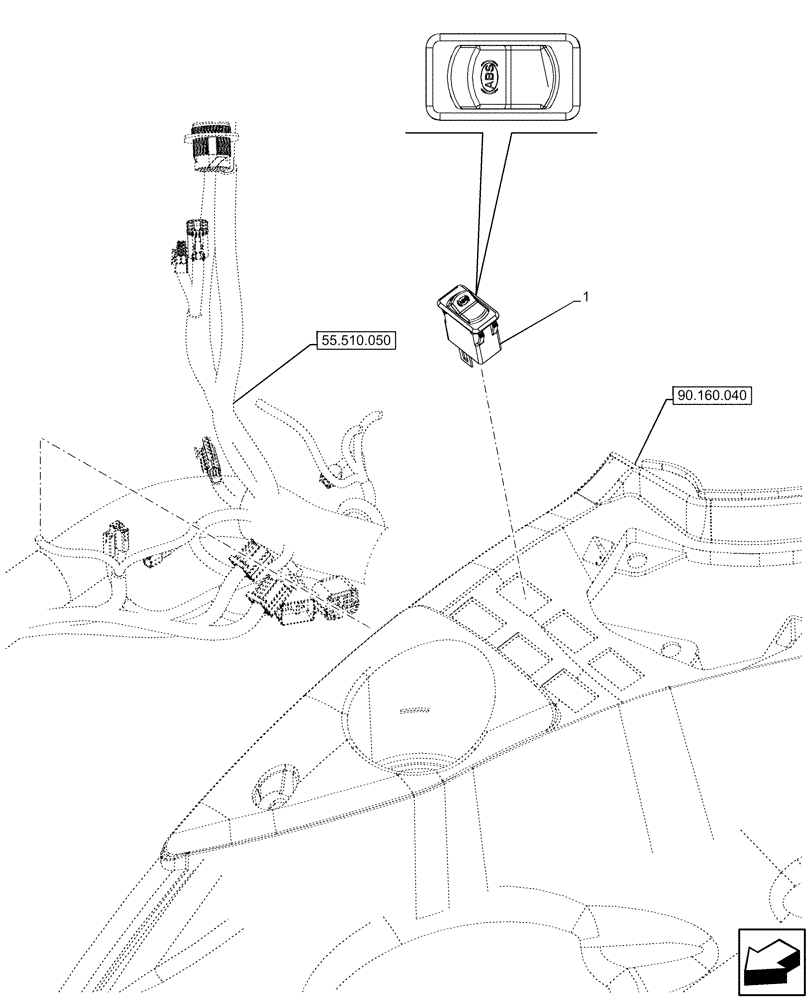 ABS

1

55.510.050

90.160.040