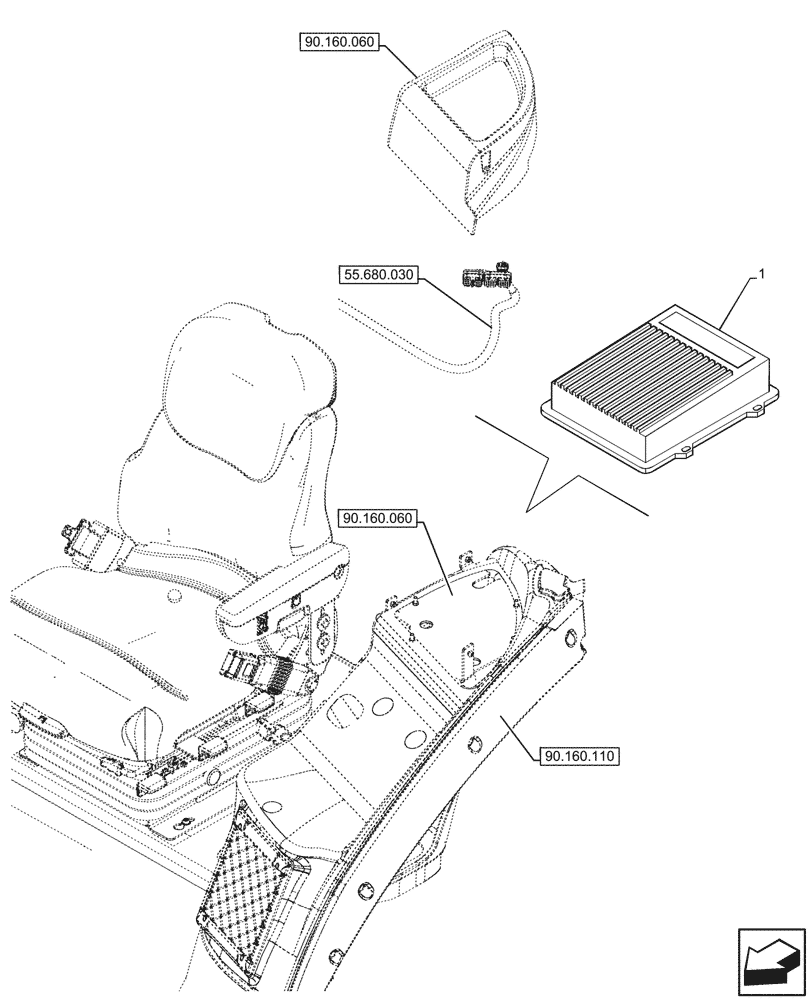 90.160.060
55.680.030
1
90.160.060
90.160.110