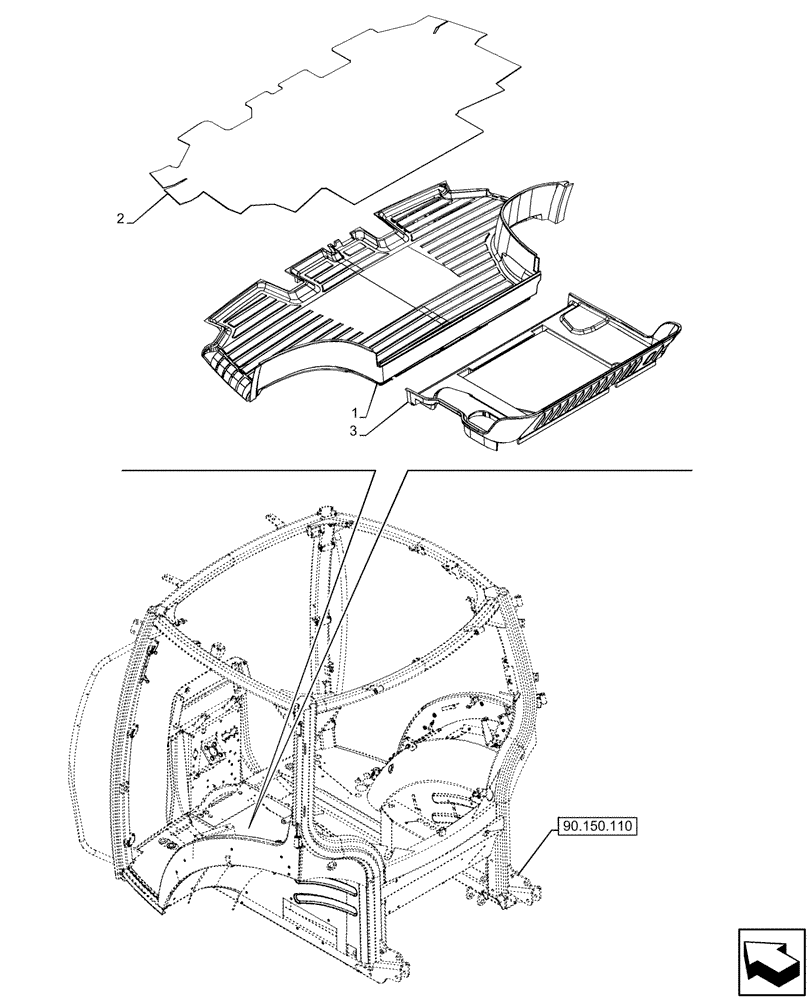 2
1
3
90.150.110