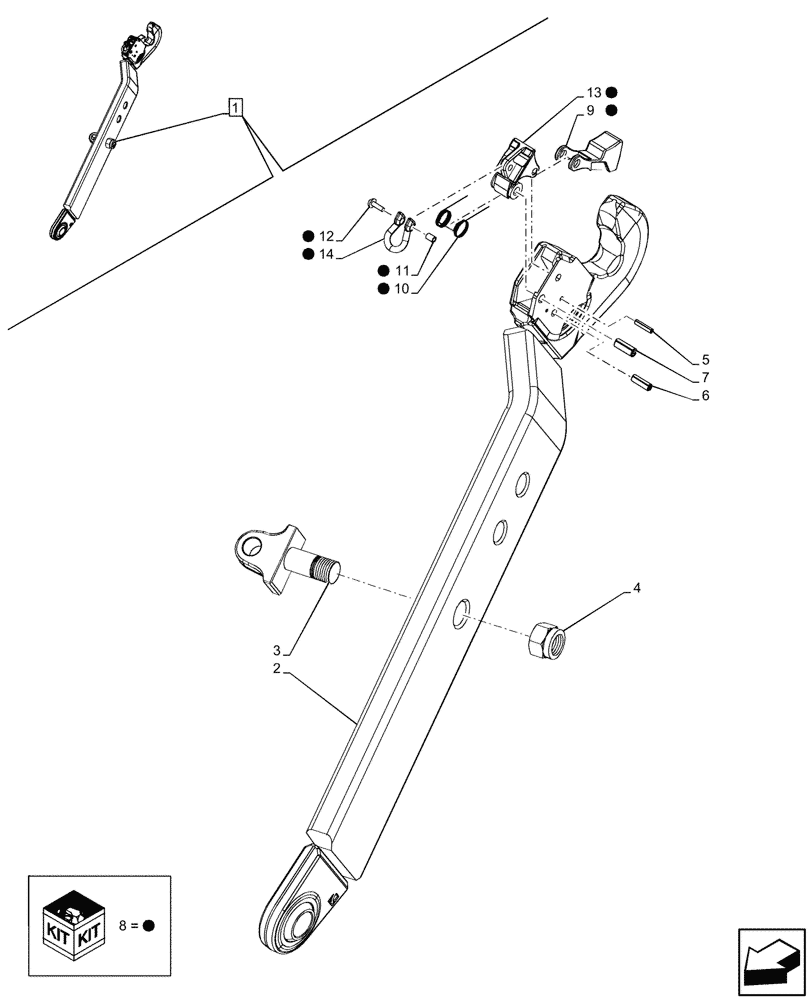 1

13 ●
9 ●
● 12
● 14
● 11
● 10
5
7
6
4
3
2

KIT KIT
8 = ●