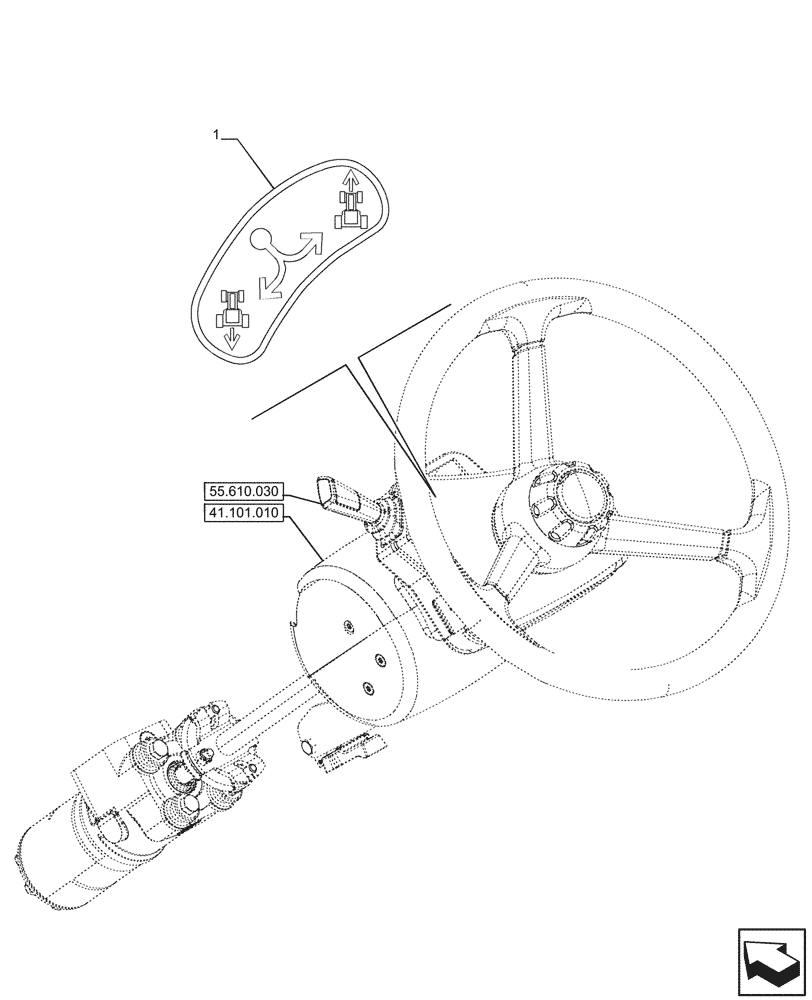 1

55.610.030

41.101.010