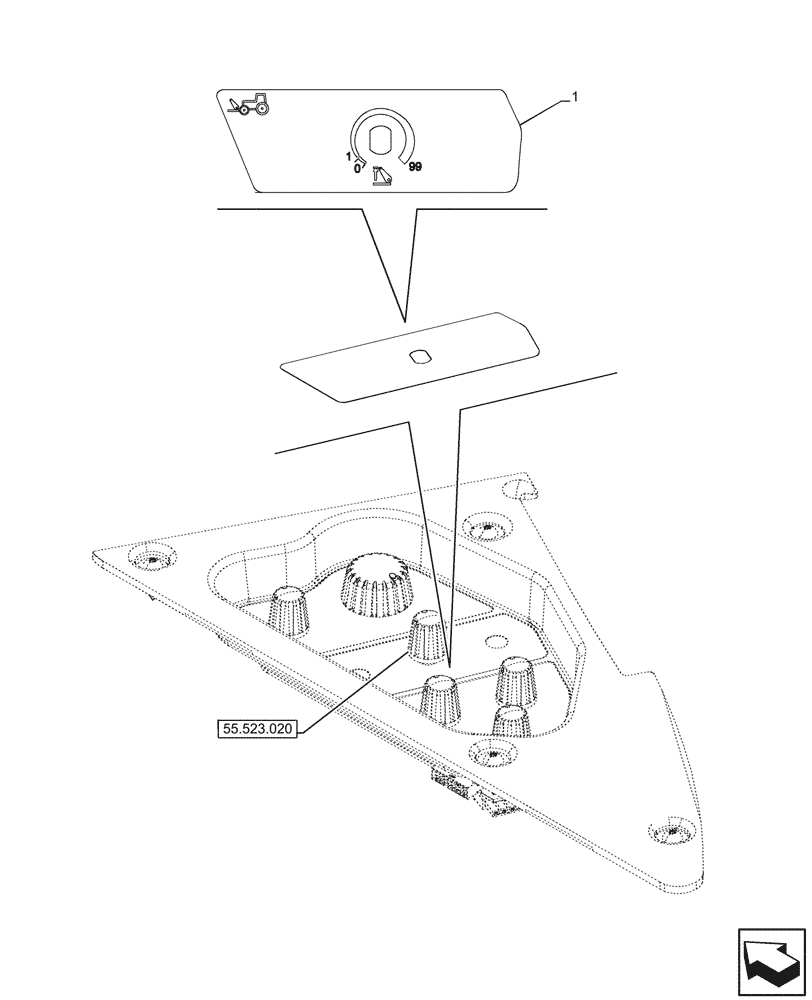 1

1
0
99

55.523.020