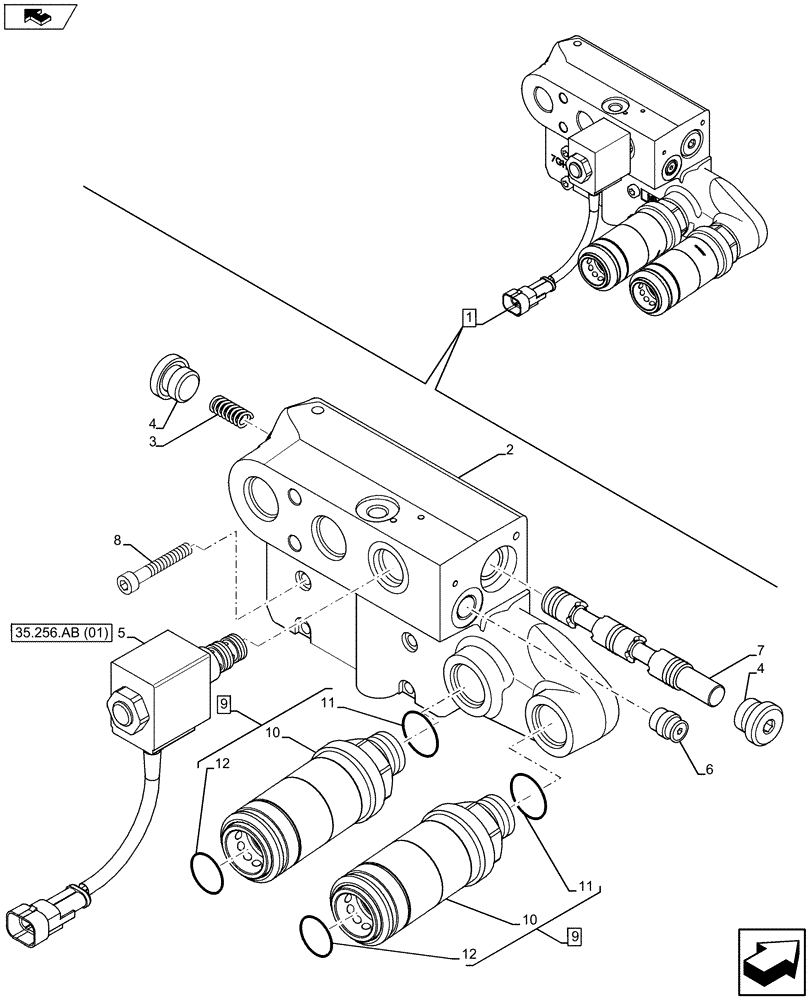 1
4
3
2
8
35.256.AB (01)
5
9
11
10
12
7
4
6
11
10
9
12