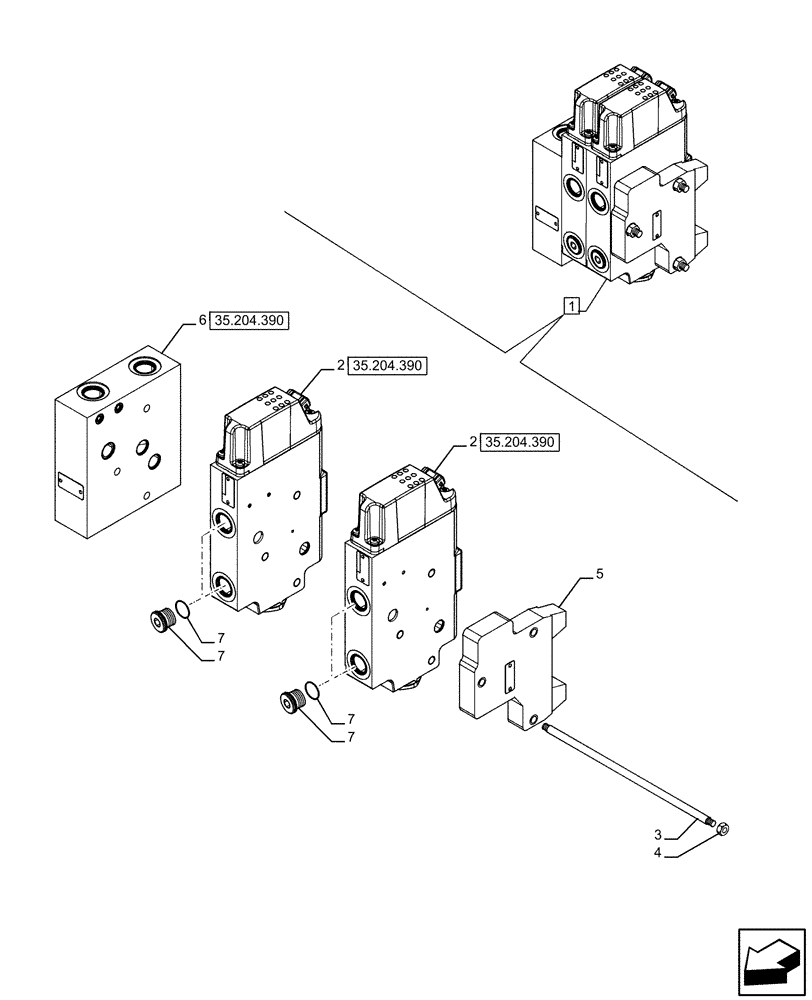 1
6 35.204.390
2 35.204.390
2 35.204.390
5
7
7
7
7
3
4