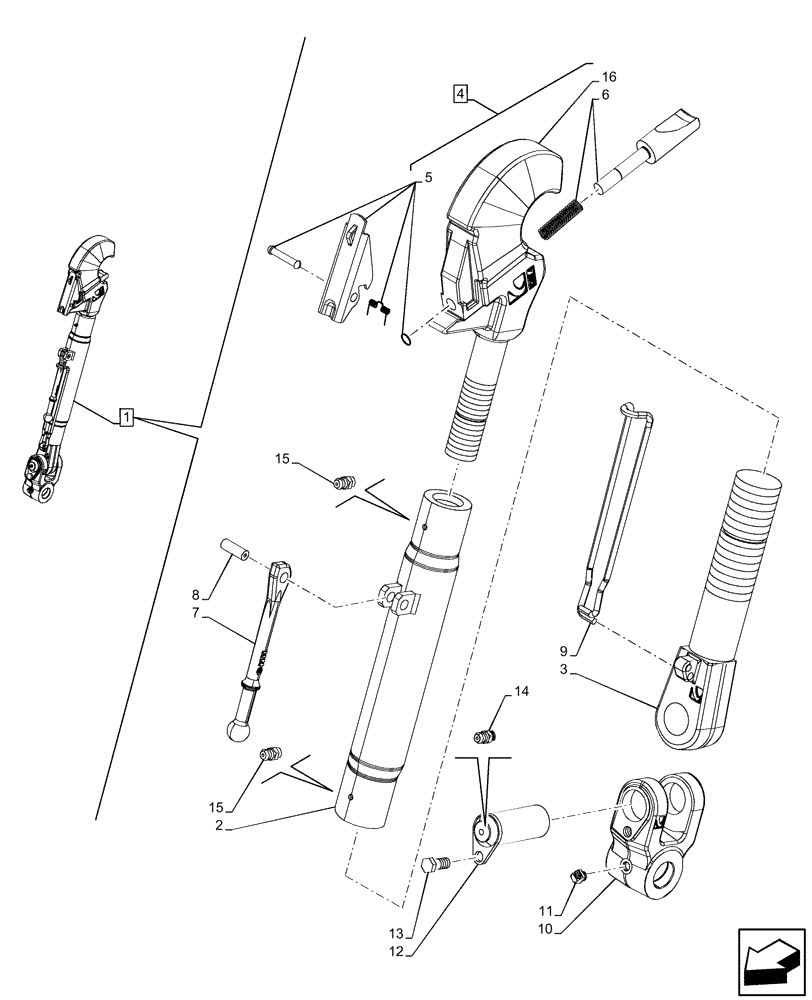 4
16
6
5
1
15
8
7
9
3
14
15
2
13
12
11
10