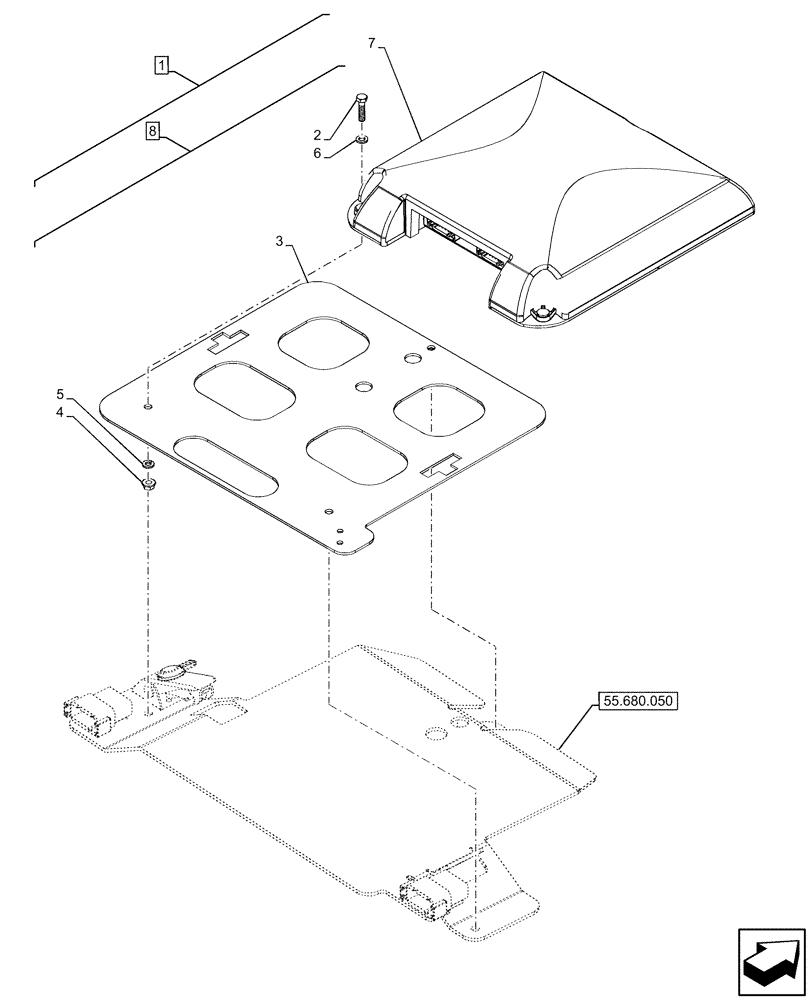 1
8
7
2
6
3
5
4
55.680.050