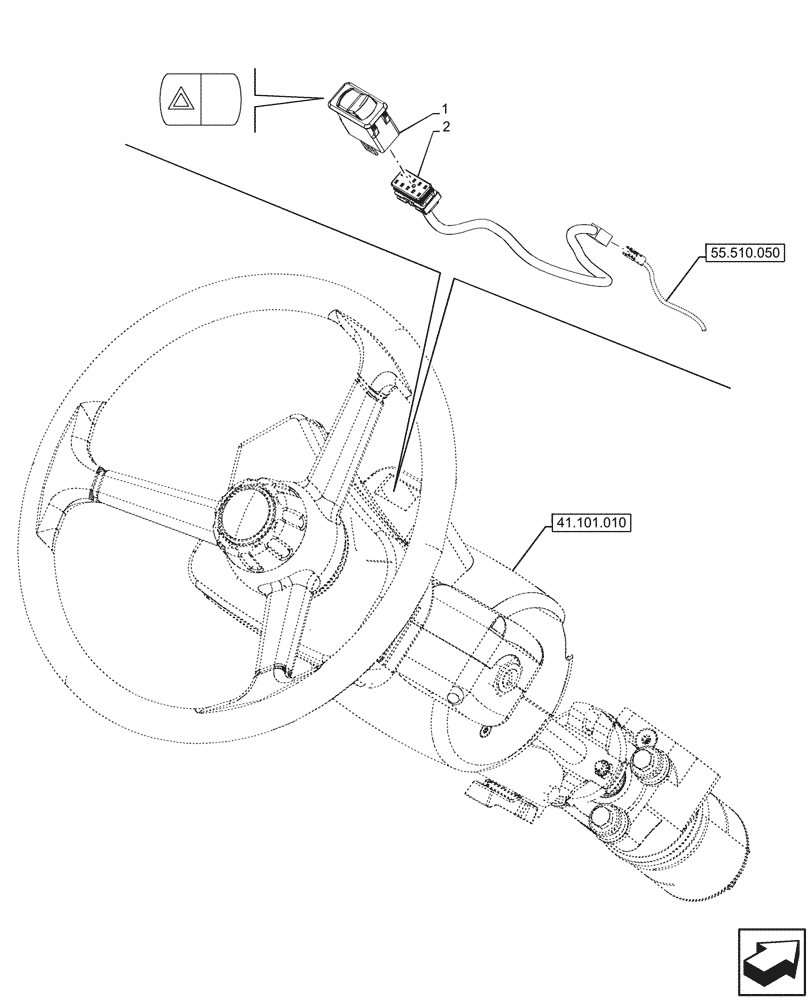 1
2
55.510.050
41.101.010