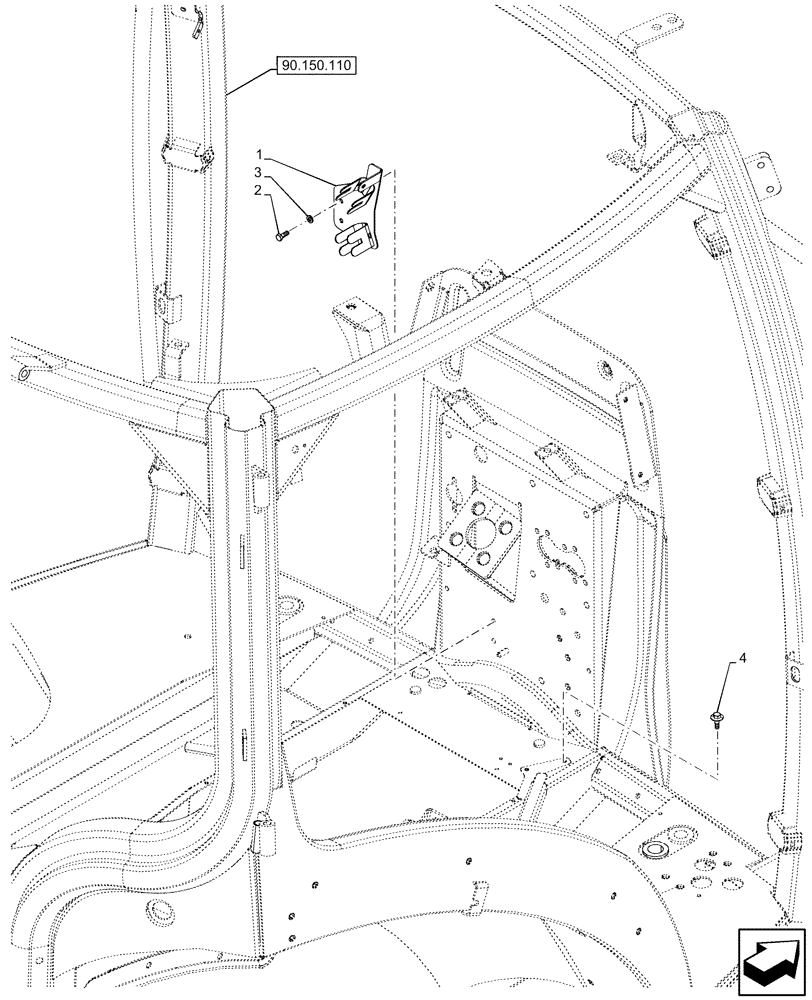 90.150.110
1
3
2
4