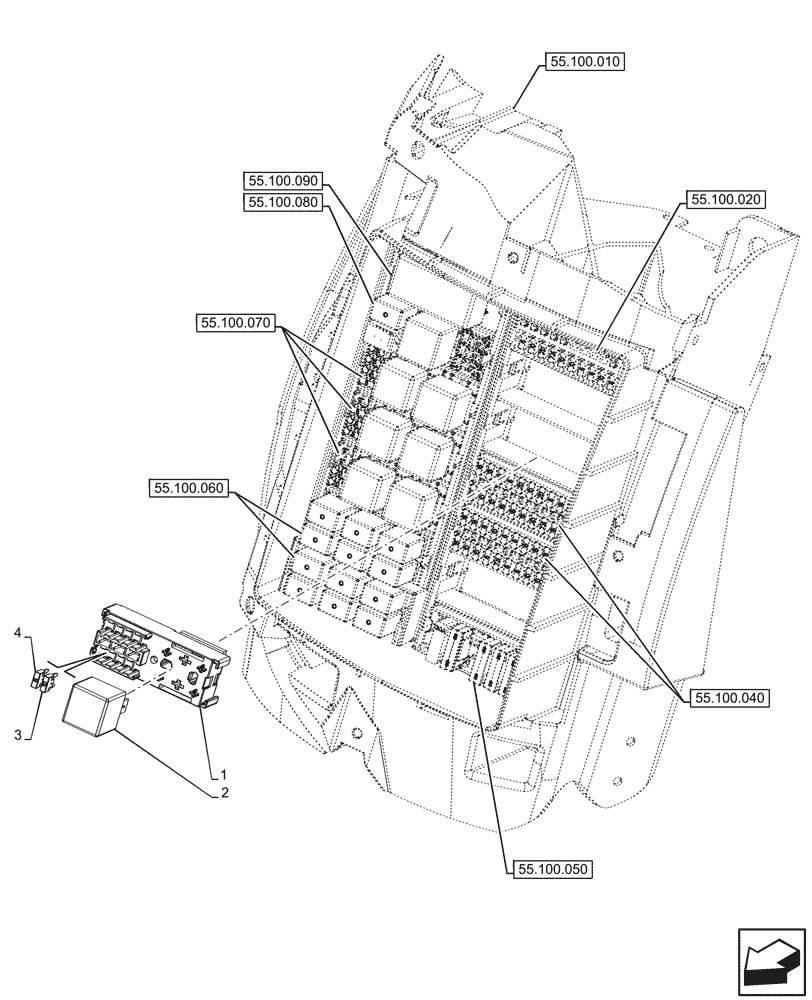 55.100.010
55.100.090
55.100.080
55.100.020
55.100.070
55.100.060
4
3
1
2
55.100.040
55.100.050