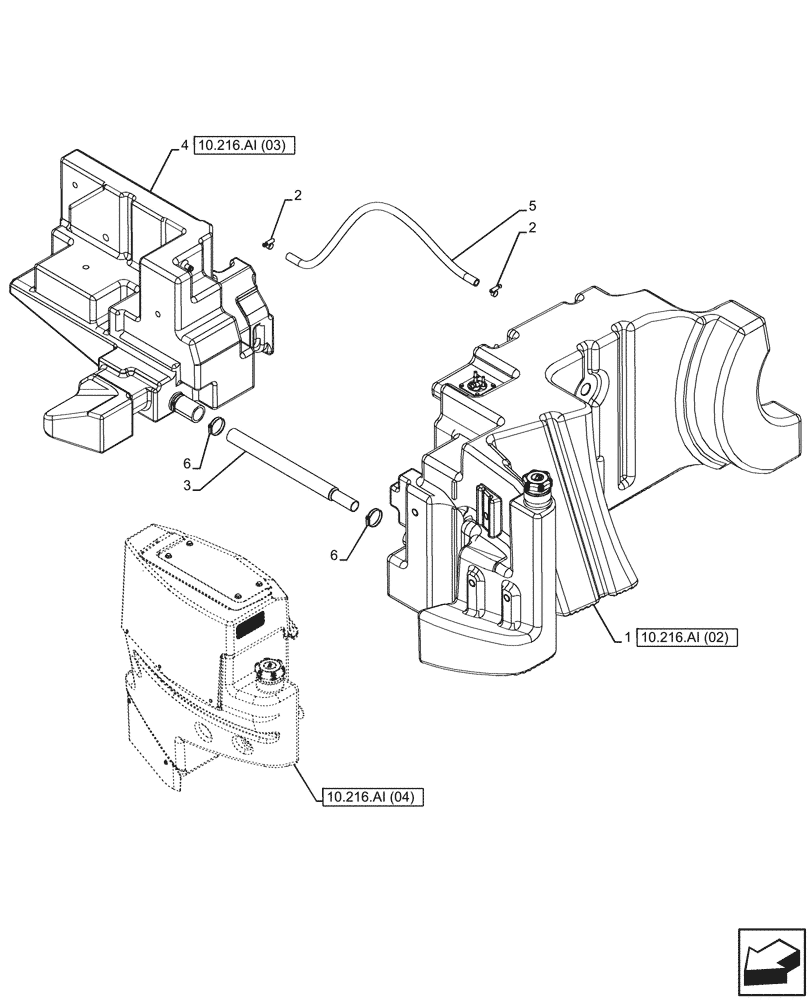 4 10.216.AI (03)
2
5
2
6
3
6
1 10.216.AI (02)
10.216.AI (04)