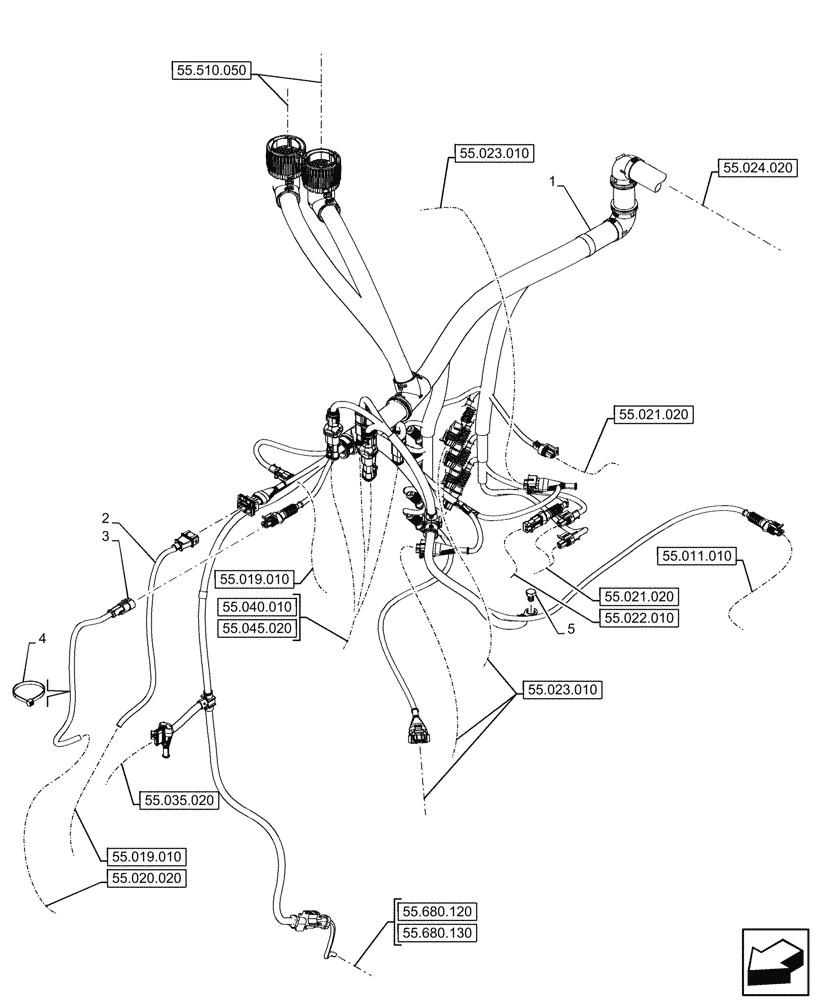 55.510.050
55.023.010
1
55.024.020
55.021.020
2
3
55.019.010
55.040.010
55.045.020
55.011.010
55.021.020
55.022.010
5
4
55.023.010
55.035.020
55.019.010
55.020.020
55.680.120
55.680.130