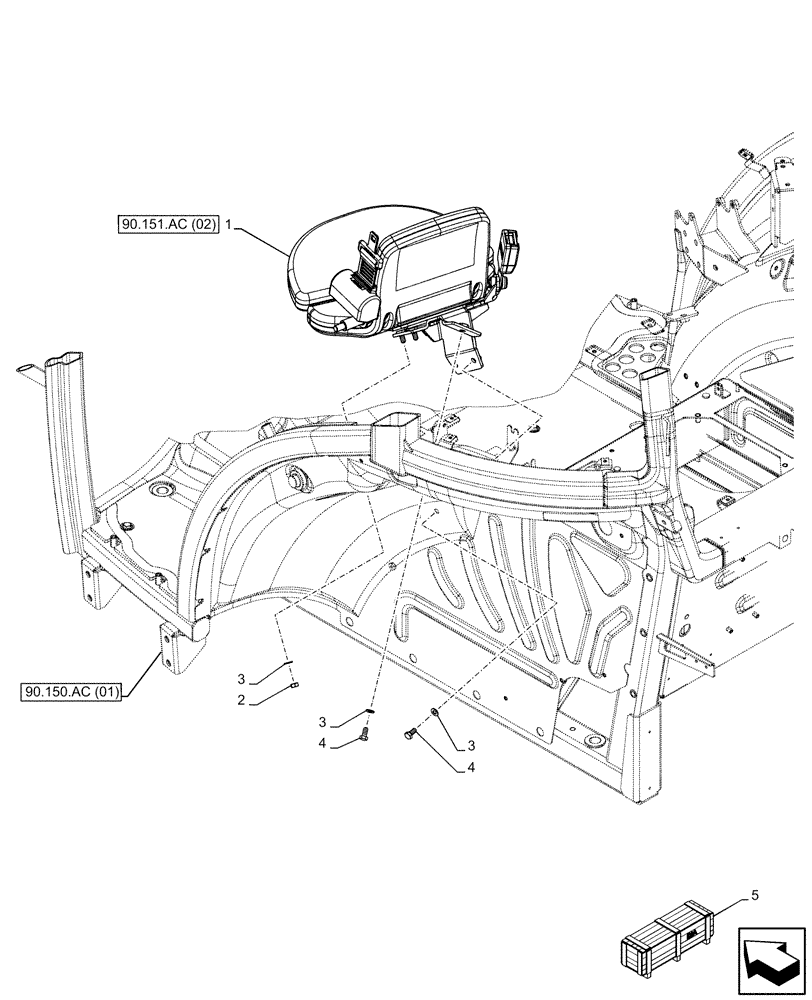 90.151.AC (02)
1
90.150.AC (01)
3
2
3
4
3
4
5