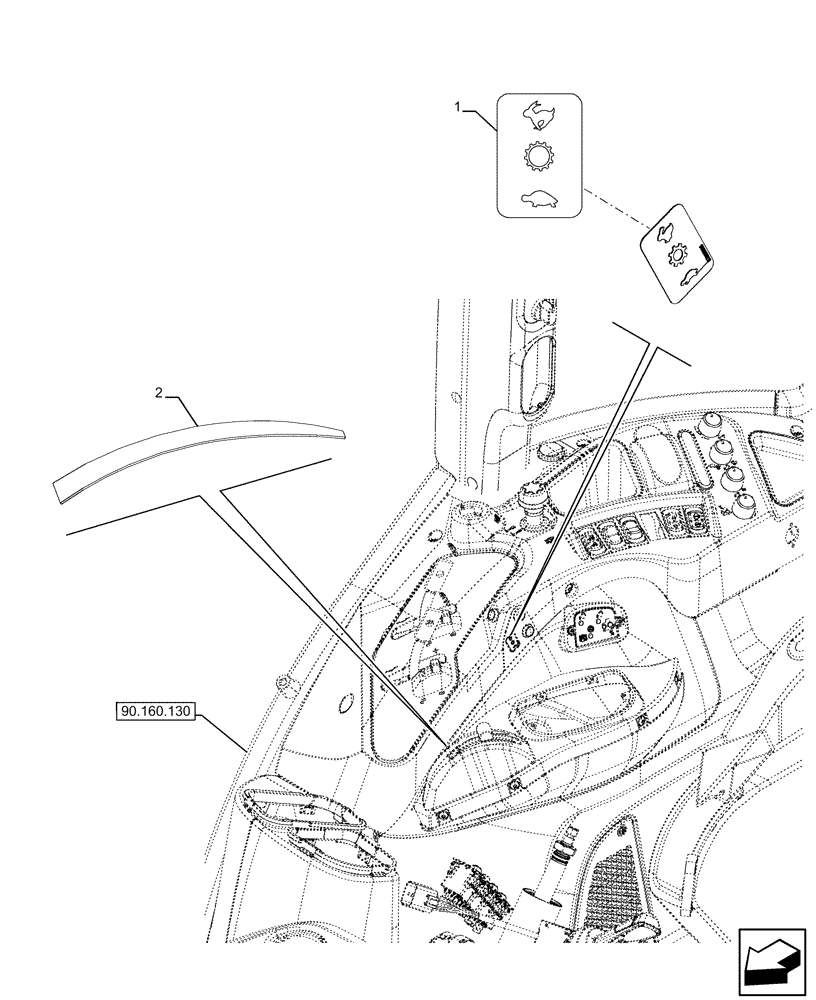 1

2

90.160.130