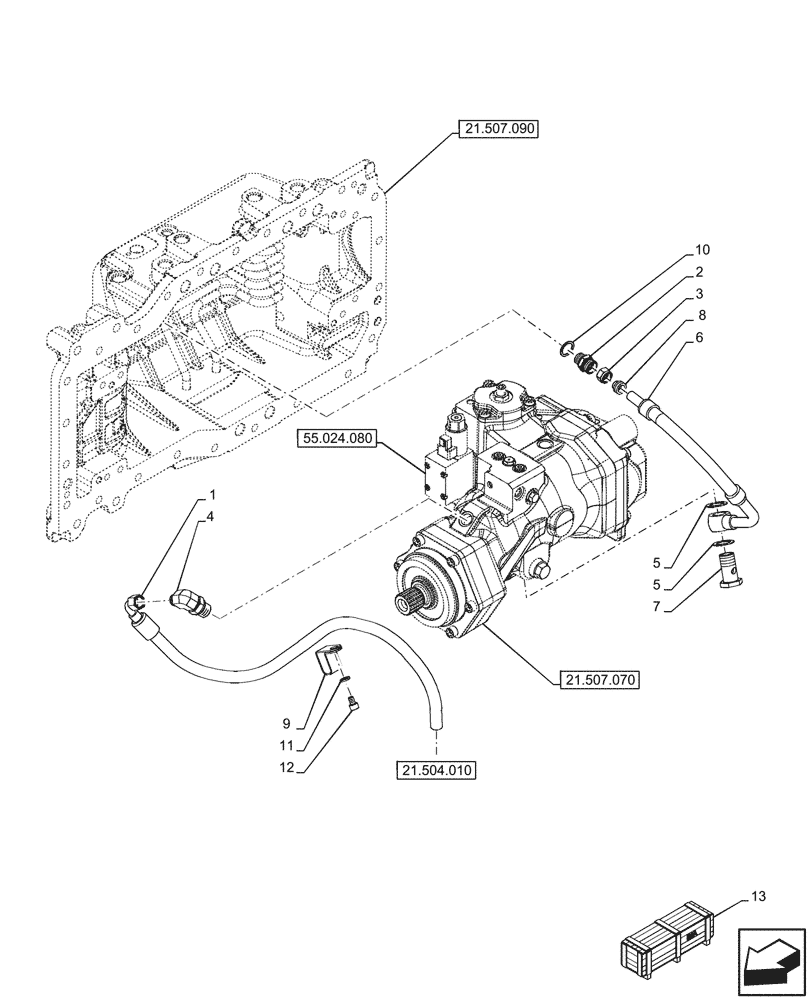 21.507.090

10
2
3
8
6

55.024.080

1
4

5
5
7

21.507.070

9
11
12

21.504.010

13