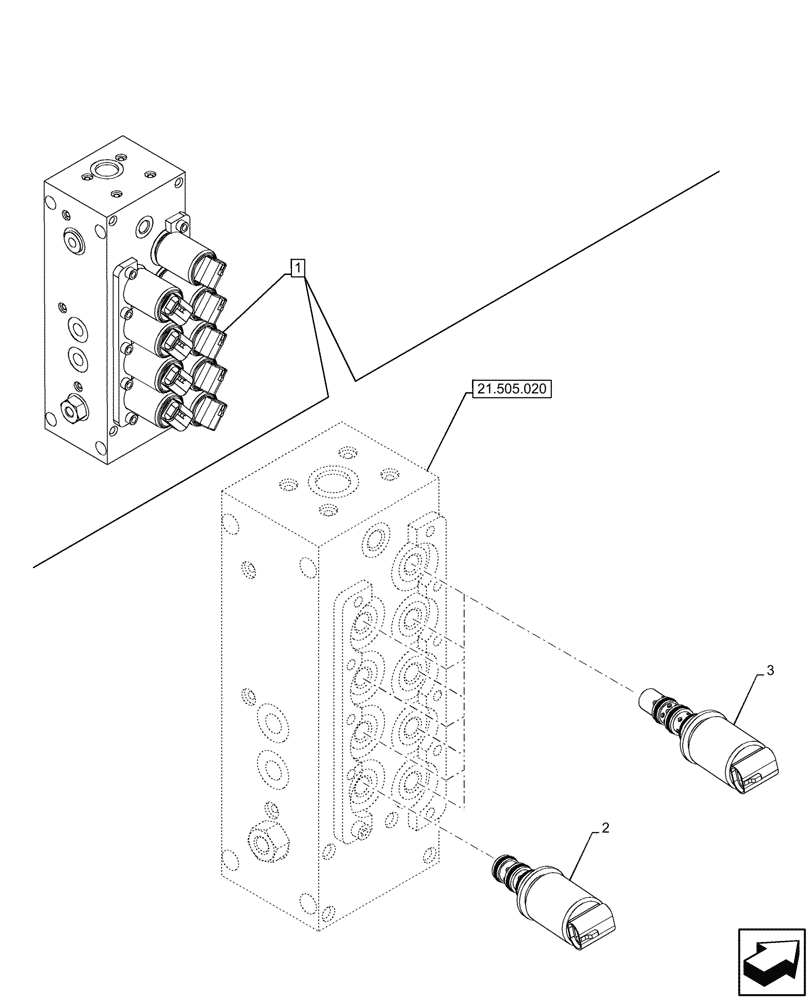 1

21.505.020

3

2