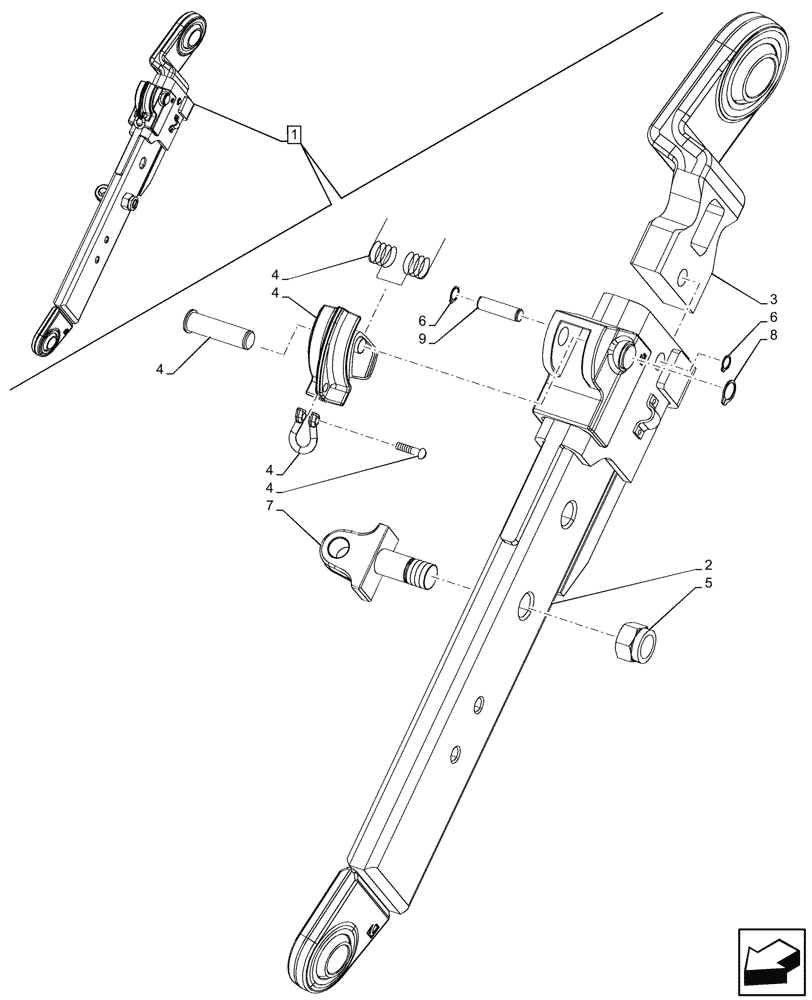 1
4
4
4
6
9
3
6
8
4
4
7
2
5